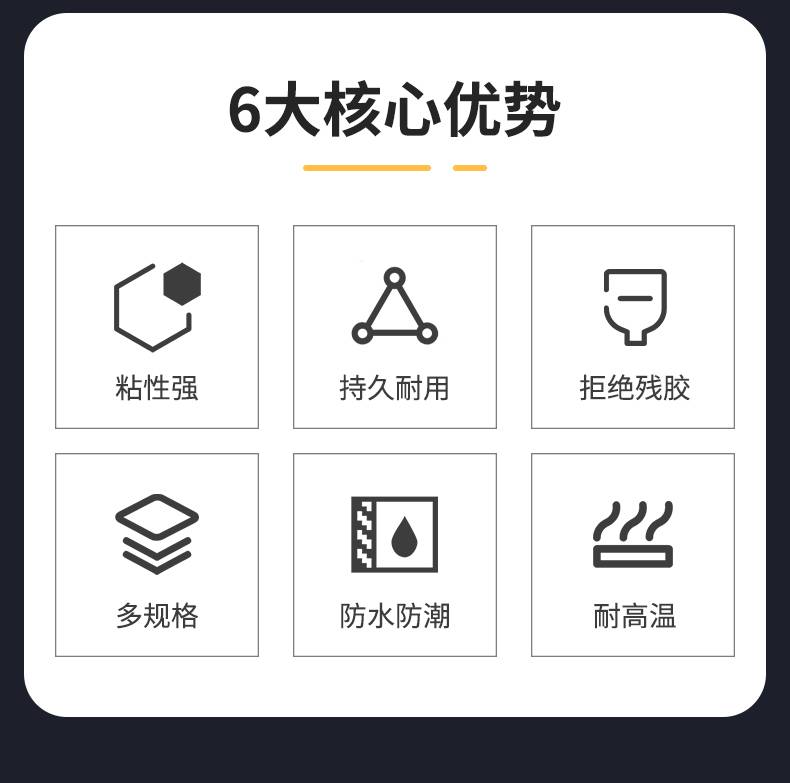 6大核心优势

粘性强

持久耐用

拒绝残胶

多规格

防水防潮

耐高温