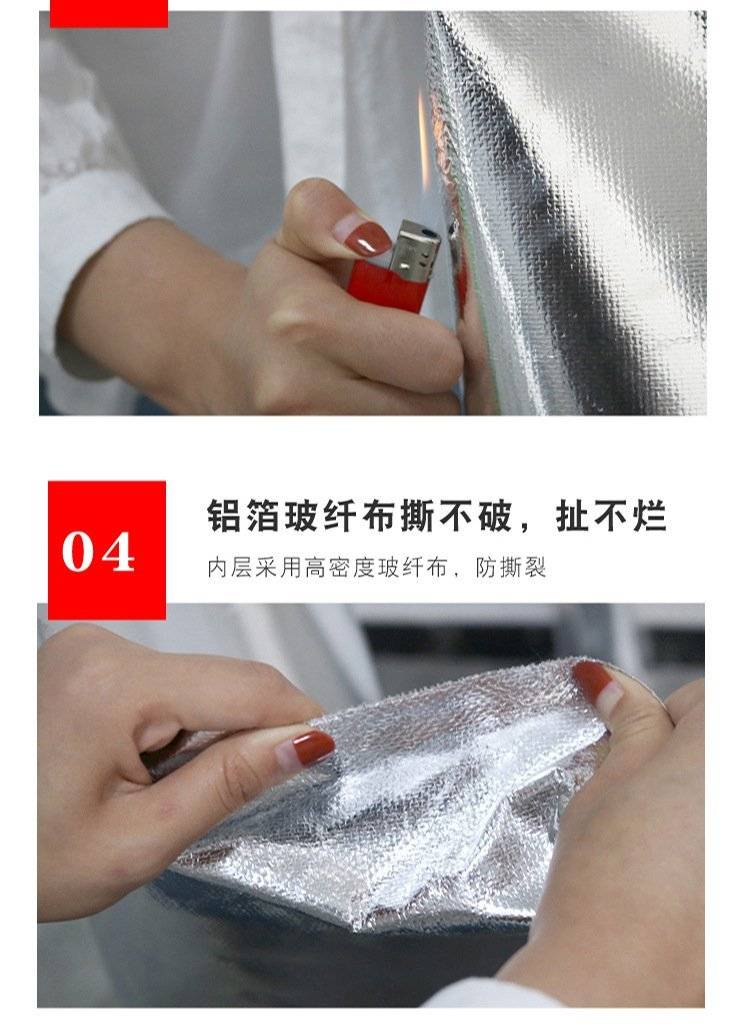 04

铝箔玻纤布撕不破，扯不烂

内层采用高密度玻纤布，防撕裂