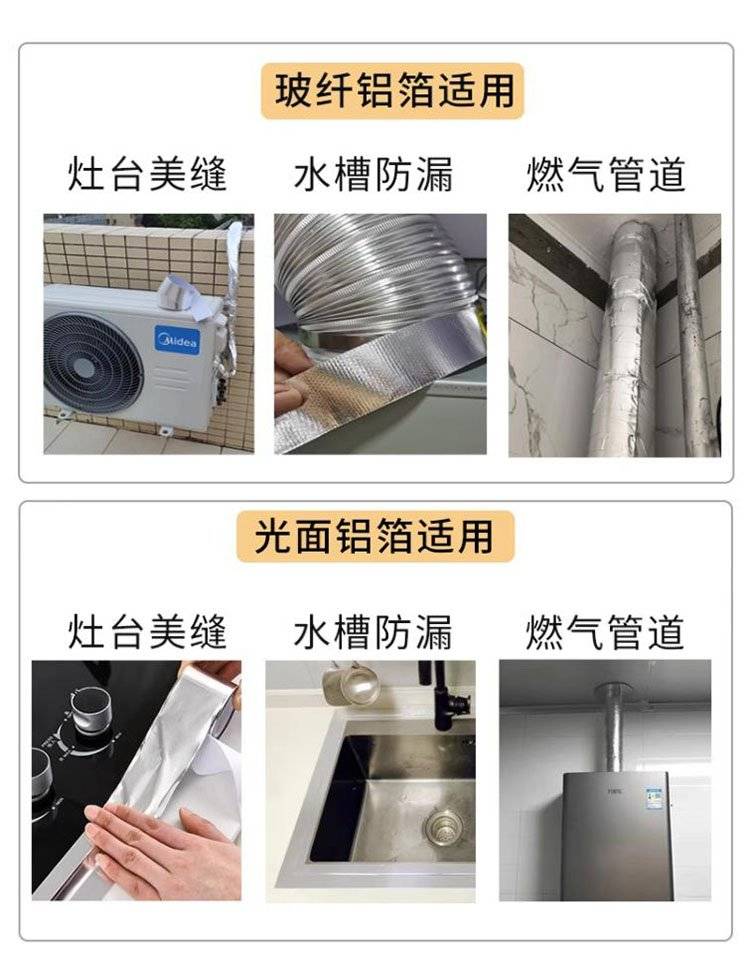 玻纤铝箔适用

灶台美缝 水槽防漏 燃气管道

Midea

光面铝箔适用

灶台美缝 水槽防漏 燃气管道