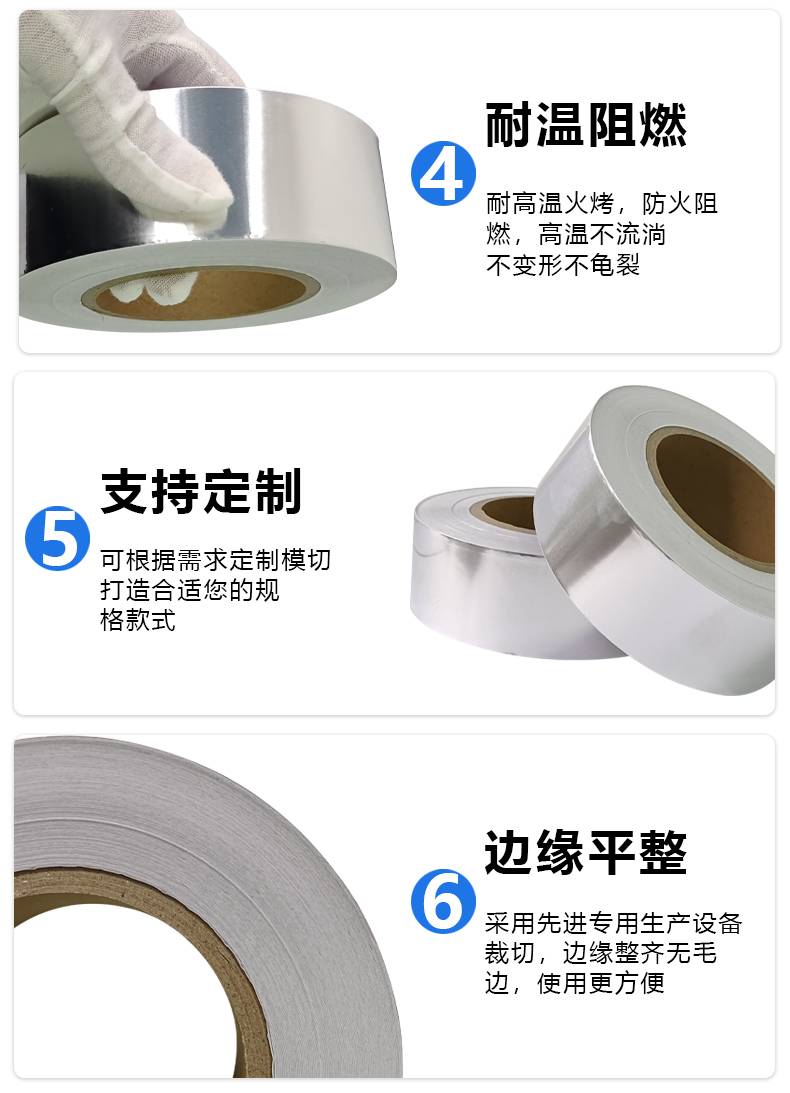 4
耐温阻燃
耐高温火烤，防火阻燃，高温不流淌不变形不龟裂

5
支持定制
可根据需求定制模切打造合适您的规格款式

6
边缘平整
采用先进专用生产设备裁切，边缘整齐无毛边，使用更方便