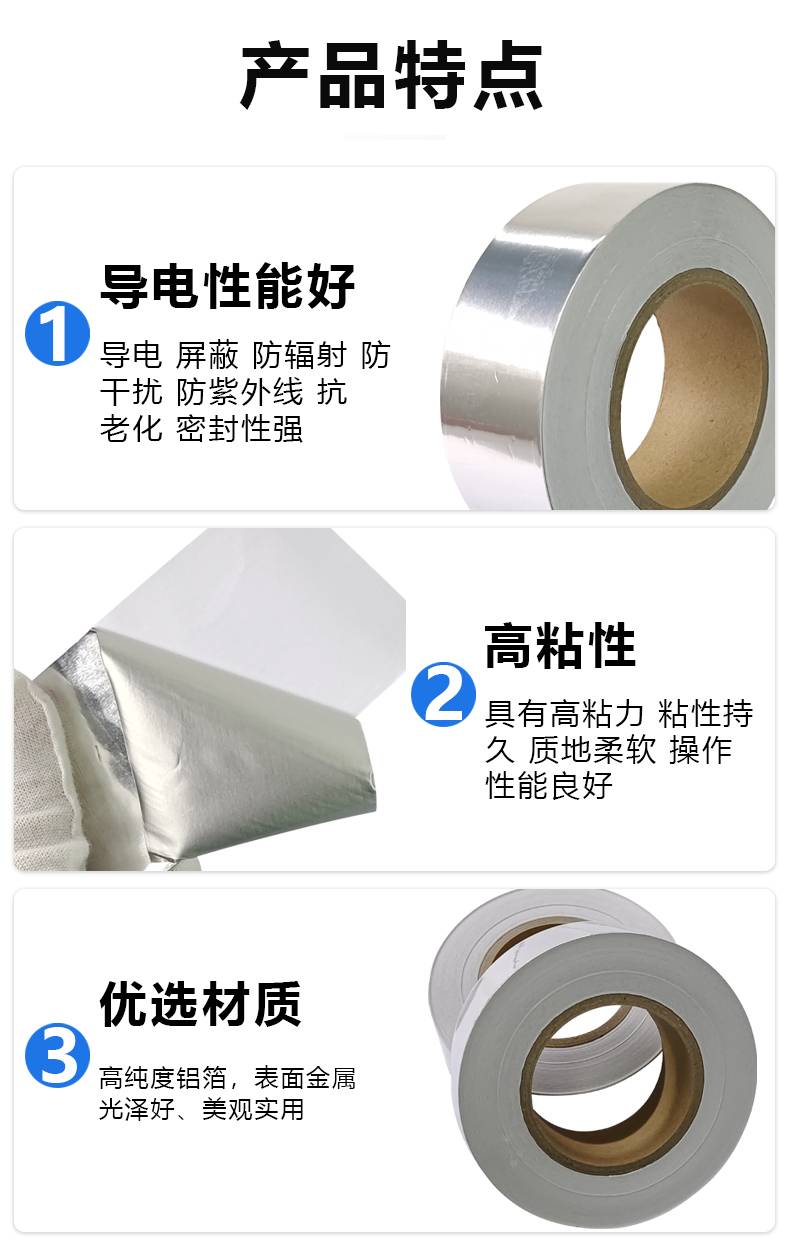 产品特点

1
导电性能好
导电 屏蔽 防辐射 防干扰 防紫外线 抗老化 密封性强

2
高粘性
具有高粘力 粘性持久 质地柔软 操作性能良好

3
优选材质
高纯度铝箔，表面金属光泽好、美观实用