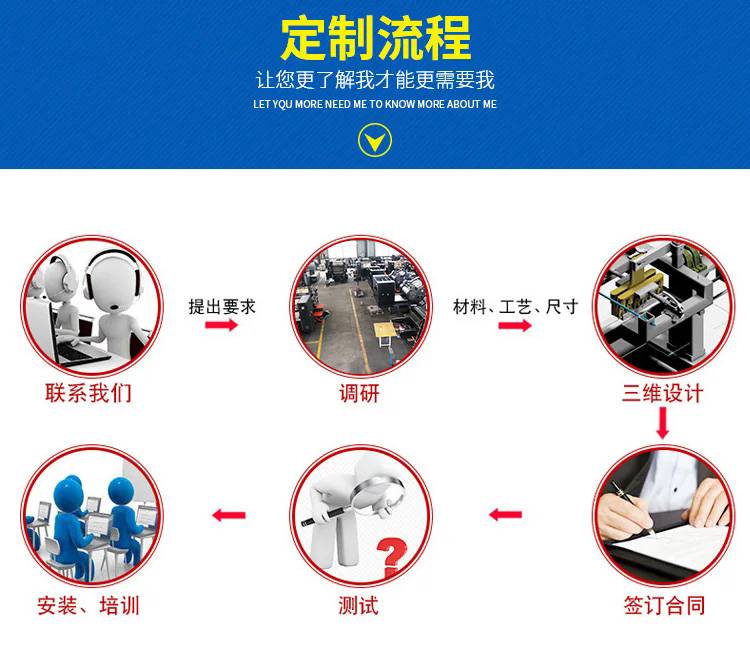 定制流程

让您更了解我才能更需要我

LET YQU MORE NEED ME TO KNOW MORE ABOUT ME

联系我们

提出要求

调研

材料、工艺、尺寸

三维设计

签订合同

测试

安装、培训