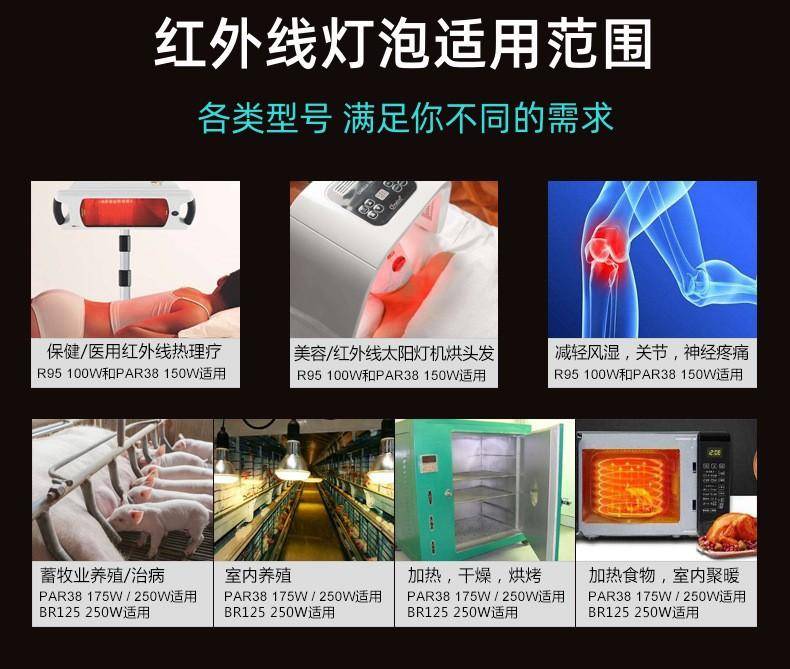 红外线灯泡适用范围

各类型号 满足你不同的需求

保健/医用红外线热理疗
R95 100W和PAR38 150W适用

美容/红外线太阳灯机烘头发
R95 100W和PAR38 150W适用

减轻风湿，关节，神经疼痛
R95 100W和PAR38 150W适用

蓄牧业养殖/治病
PAR38 175W / 250W适用
BR125 250W适用

室内养殖
PAR38 175W / 250W适用
BR125 250W适用

加热，干燥，烘烤
PAR38 175W / 250W适用
BR125 250W适用

加热食物，室内聚暖
PAR38 175W / 250W适用
BR125 250W适用