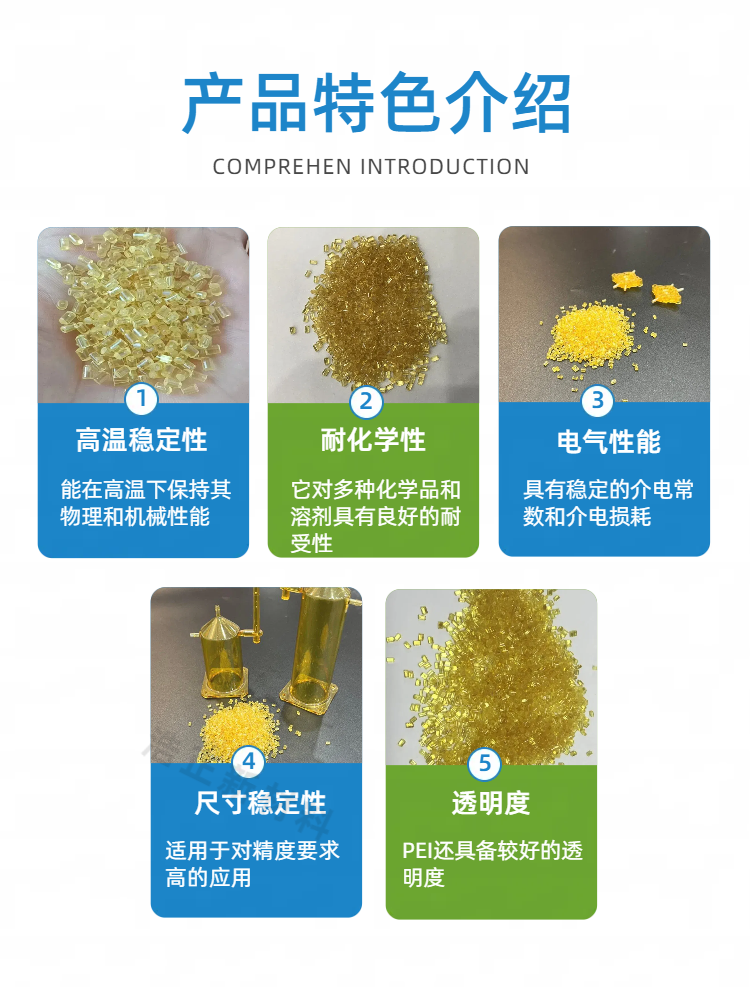 产品特色介绍

COMPREHEN INTRODUCTION

1
高温稳定性
能在高温下保持其物理和机械性能

2
耐化学性
它对多种化学品和溶剂具有良好的耐受性

3
电气性能
具有稳定的介电常数和介电损耗

4
尺寸稳定性
适用于对精度要求高的应用

5
透明度
PEI还具备较好的透明度