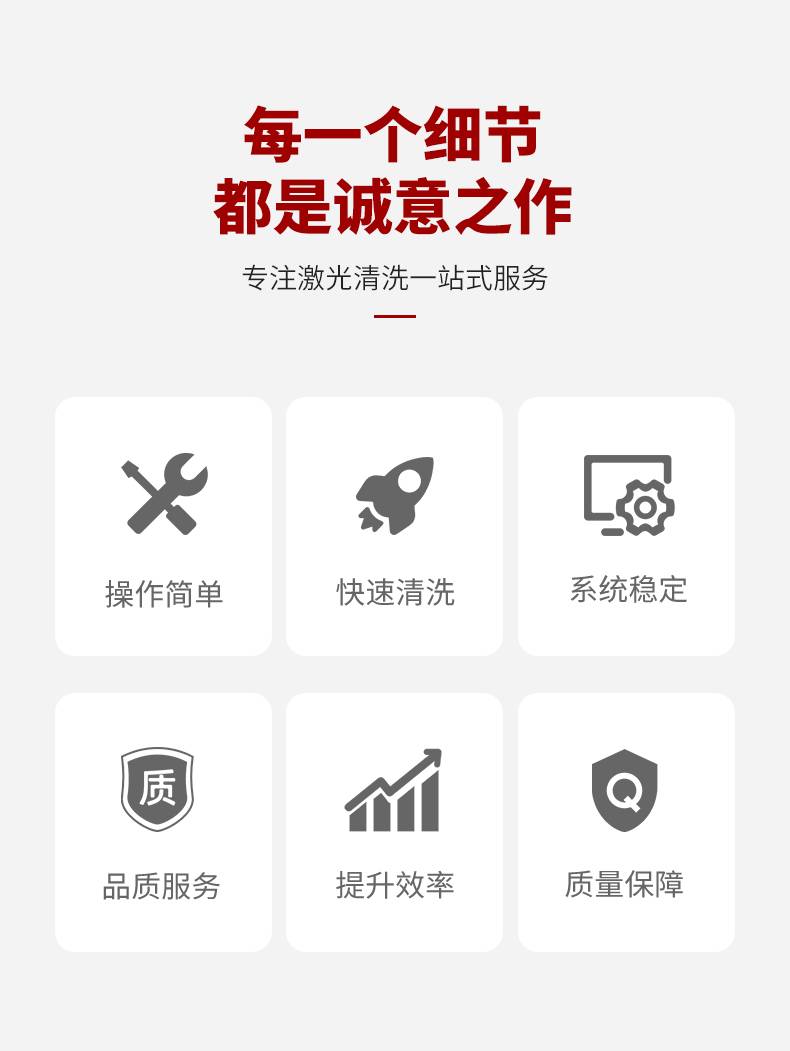 每一个细节
都是诚意之作

专注激光清洗一站式服务

操作简单

快速清洗

系统稳定

质

品质服务

提升效率

Q

质量保障