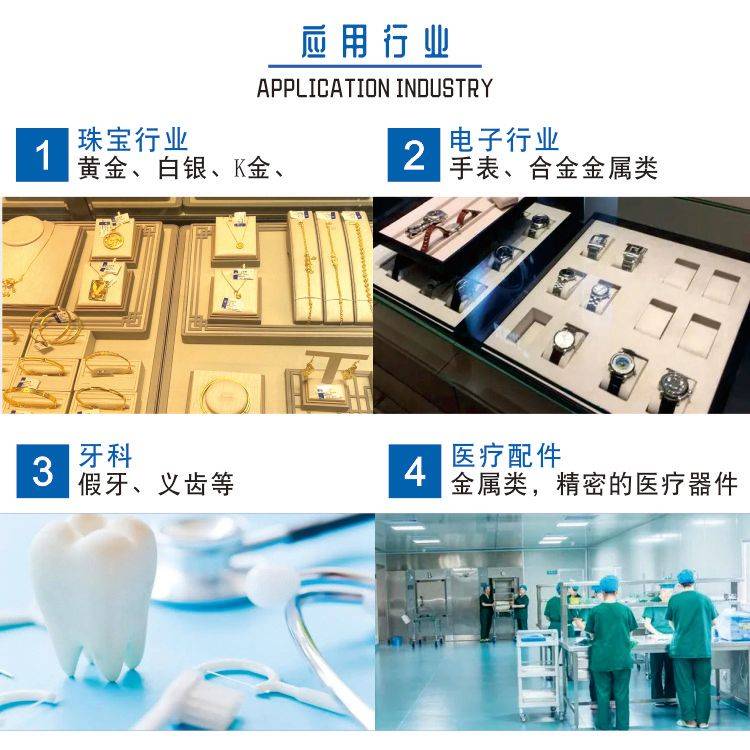 应用行业
APPLICATION INDUSTRY

1 珠宝行业
黄金、白银、K金、

2 电子行业
手表、合金金属类

3 牙科
假牙、义齿等

4 医疗配件
金属类，精密的医疗器件