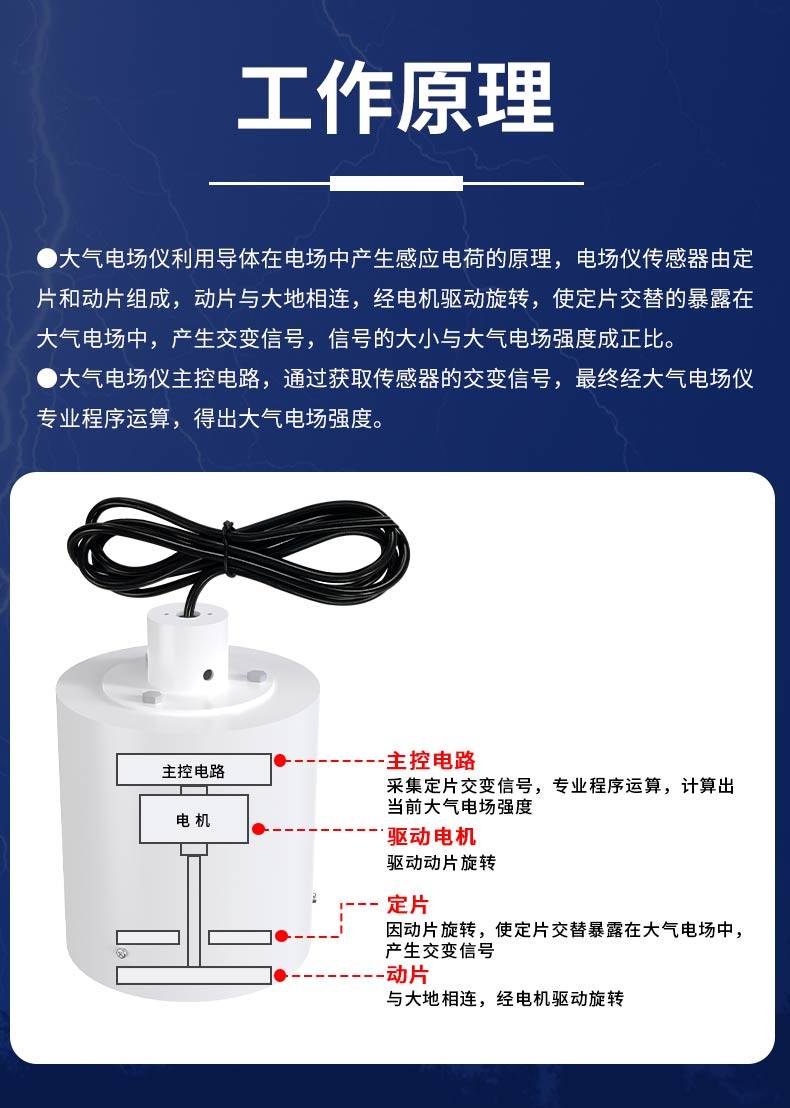 工作原理

●大气电场仪利用导体在电场中产生感应电荷的原理，电场仪传感器由定片和动片组成，动片与大地相连，经电机驱动旋转，使定片交替的暴露在大气电场中，产生交变信号，信号的大小与大气电场强度成正比。
●大气电场仪主控电路，通过获取传感器的交变信号，最终经大气电场仪专业程序运算，得出大气电场强度。

主控电路

电 机

主控电路
采集定片交变信号，专业程序运算，计算出当前大气电场强度

驱动电机
驱动动片旋转

定片
因动片旋转，使定片交替暴露在大气电场中，产生交变信号

动片
与大地相连，经电机驱动旋转