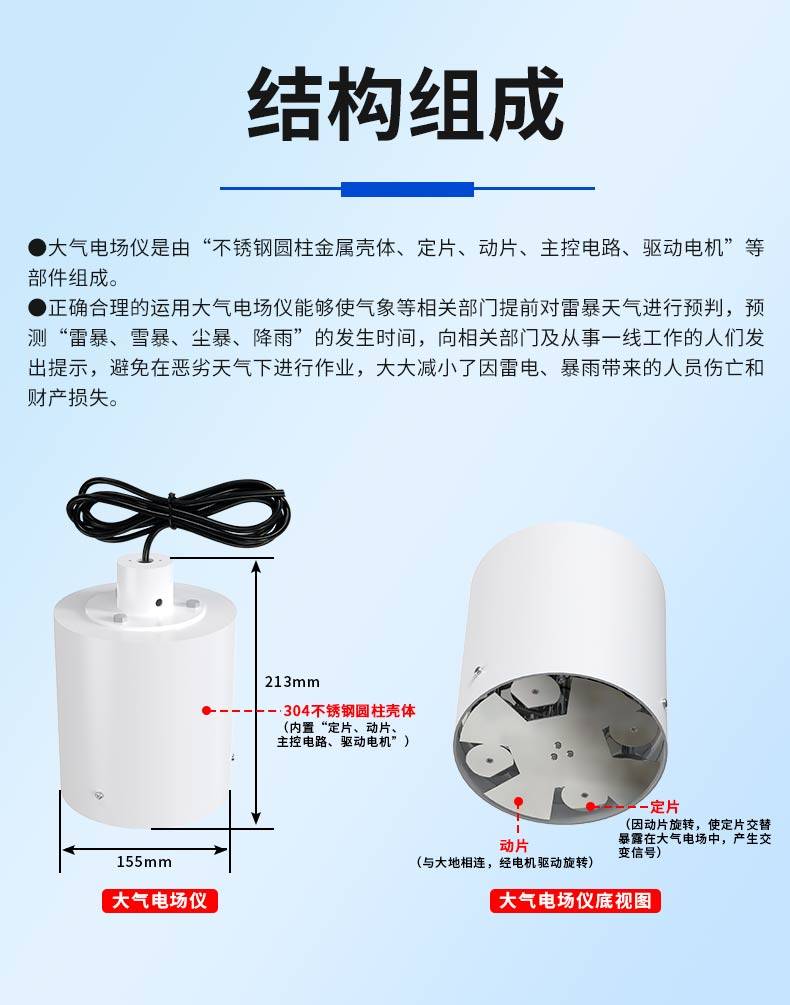 结构组成

●大气电场仪是由“不锈钢圆柱金属壳体、定片、动片、主控电路、驱动电机”等部件组成。
●正确合理的运用大气电场仪能够使气象等相关部门提前对雷暴天气进行预判，预测“雷暴、雪暴、尘暴、降雨”的发生时间，向相关部门及从事一线工作的人们发出提示，避免在恶劣天气下进行作业，大大减小了因雷电、暴雨带来的人员伤亡和财产损失。

213mm
304不锈钢圆柱壳体
（内置“定片、动片、主控电路、驱动电机”）
155mm
大气电场仪

定片
（因动片旋转，使定片交替暴露在大气电场中，产生交变信号）
动片
（与大地相连，经电机驱动旋转）
大气电场仪底视图