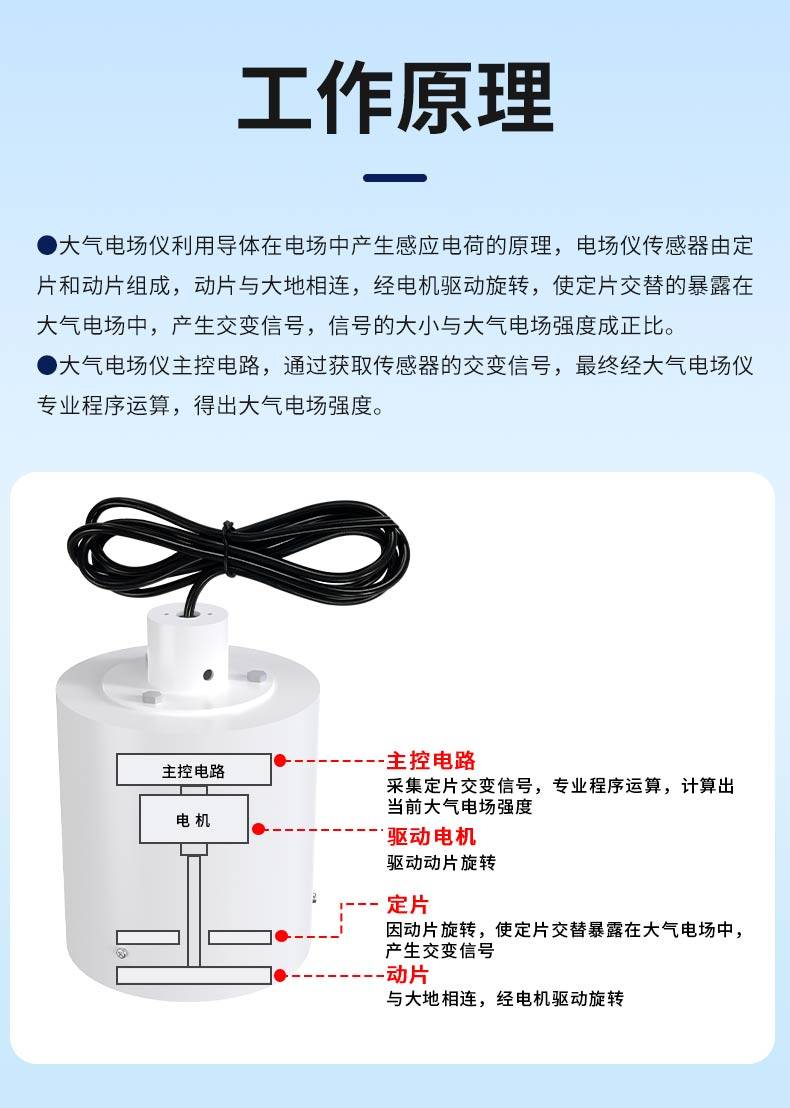 工作原理

●大气电场仪利用导体在电场中产生感应电荷的原理，电场仪传感器由定片和动片组成，动片与大地相连，经电机驱动旋转，使定片交替的暴露在大气电场中，产生交变信号，信号的大小与大气电场强度成正比。
●大气电场仪主控电路，通过获取传感器的交变信号，最终经大气电场仪专业程序运算，得出大气电场强度。

主控电路

电 机

主控电路
采集定片交变信号，专业程序运算，计算出当前大气电场强度

驱动电机
驱动动片旋转

定片
因动片旋转，使定片交替暴露在大气电场中，产生交变信号

动片
与大地相连，经电机驱动旋转