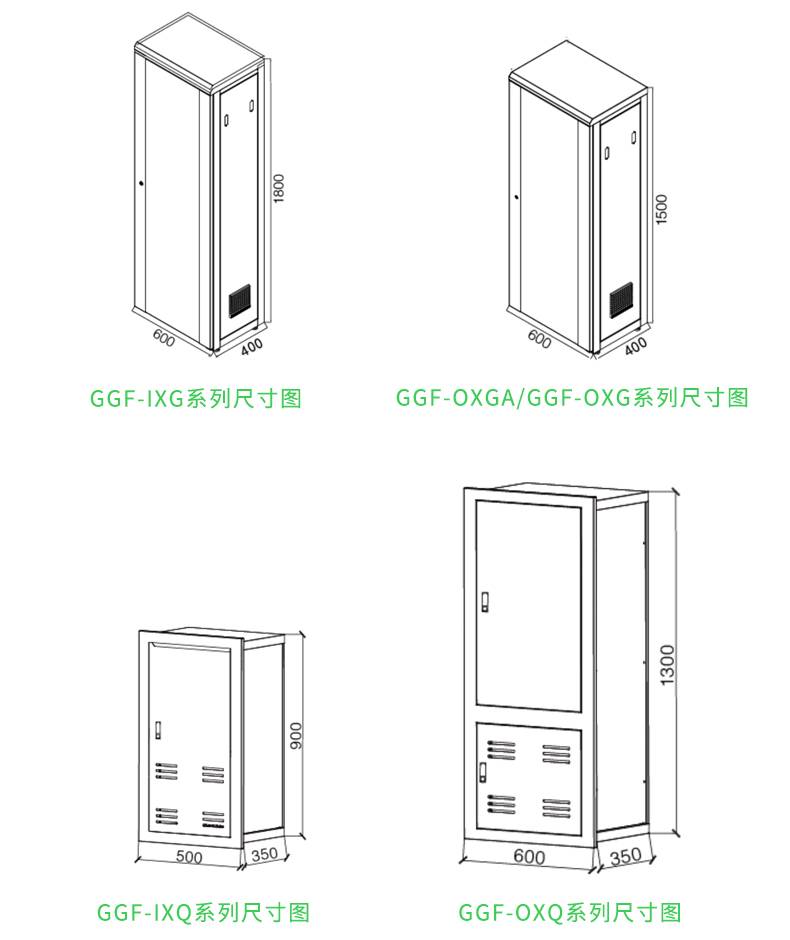 1800

600

400

GGF-IXG系列尺寸图

1500

600

400

GGF-OXGA/GGF-OXG系列尺寸图

900

500

350

GGF-IXQ系列尺寸图

1300

600

350

GGF-OXQ系列尺寸图