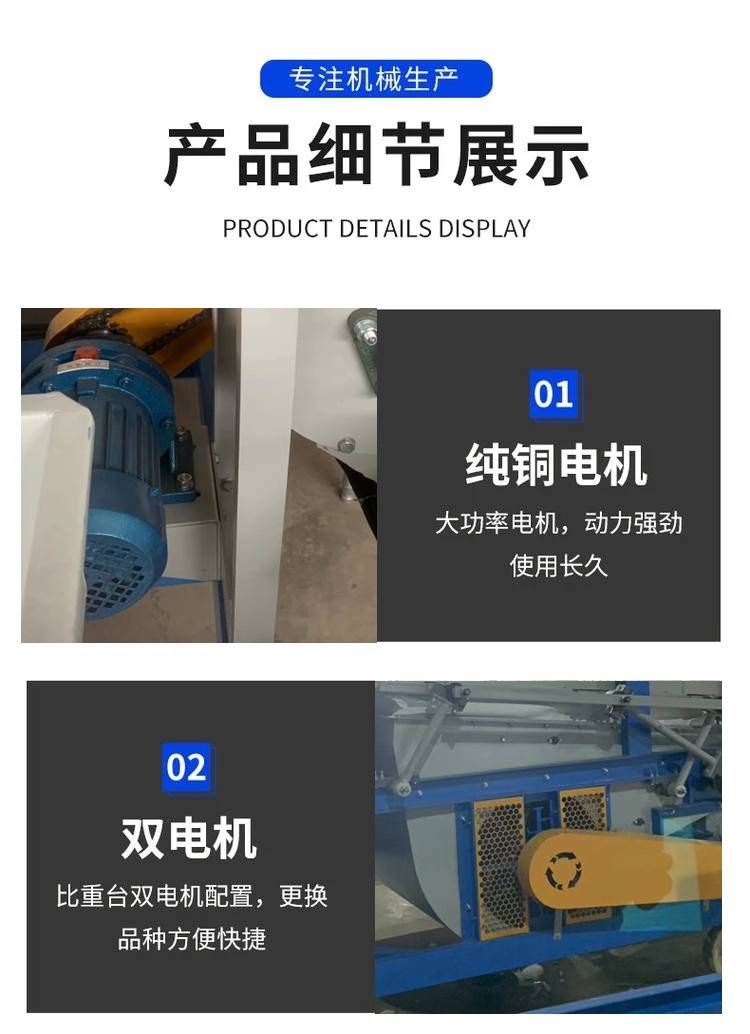 专注机械生产

产品细节展示

PRODUCT DETAILS DISPLAY

01

纯铜电机

大功率电机，动力强劲
使用长久

02

双电机

比重台双电机配置，更换
品种方便快捷