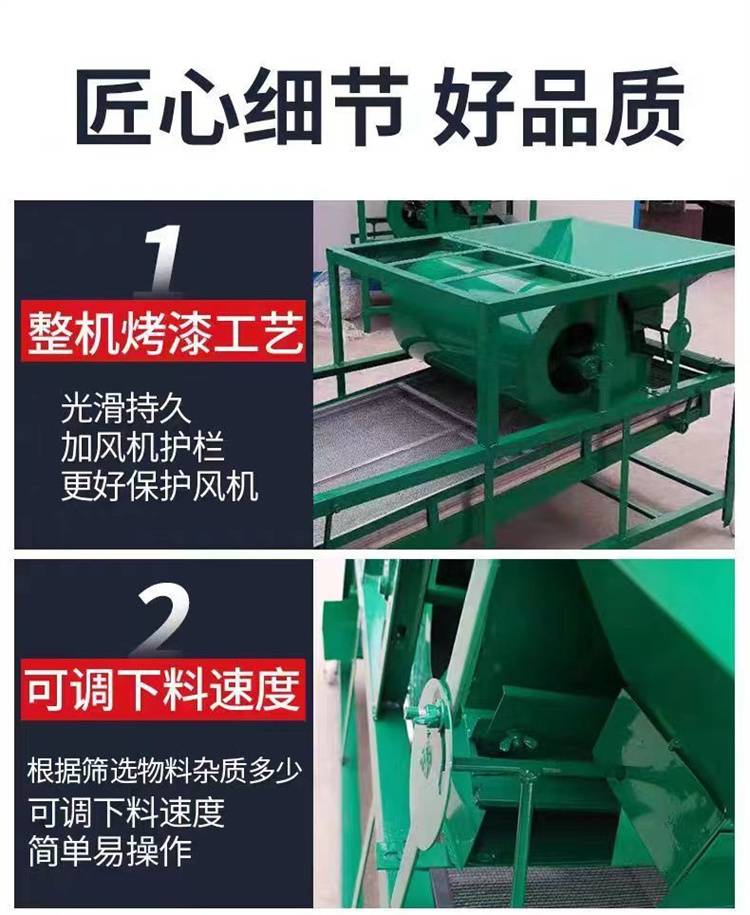 匠心细节 好品质

1

整机烤漆工艺

光滑持久
加风机护栏
更好保护风机

2

可调下料速度

根据筛选物料杂质多少
可调下料速度
简单易操作