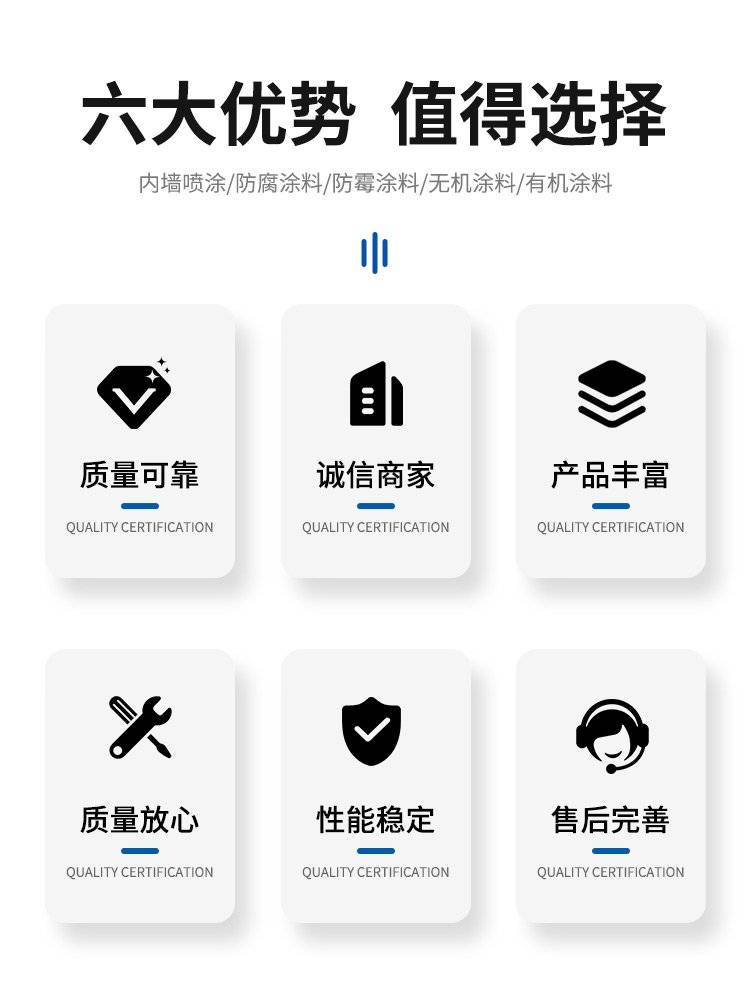 六大优势 值得选择

内墙喷涂/防腐涂料/防霉涂料/无机涂料/有机涂料

质量可靠

QUALITY CERTIFICATION

诚信商家

QUALITY CERTIFICATION

产品丰富

QUALITY CERTIFICATION

质量放心

QUALITY CERTIFICATION

性能稳定

QUALITY CERTIFICATION

售后完善

QUALITY CERTIFICATION