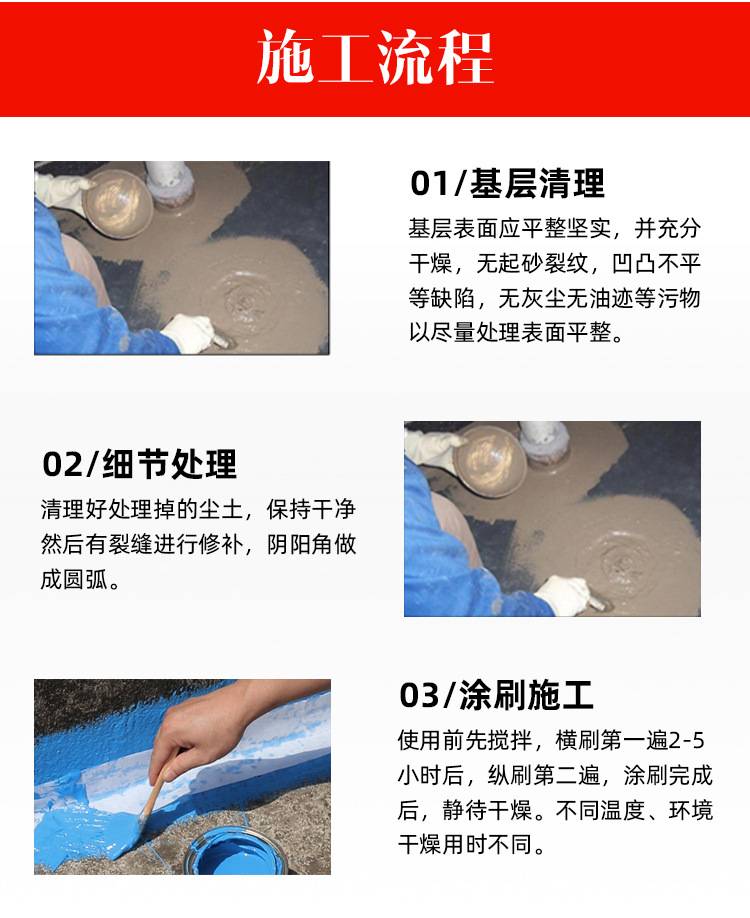 施工流程

01/基层清理

基层表面应平整坚实，并充分干燥，无起砂裂纹，凹凸不平等缺陷，无灰尘无油迹等污物以尽量处理表面平整。

02/细节处理

清理好处理掉的尘土，保持干净然后有裂缝进行修补，阴阳角做成圆弧。

03/涂刷施工

使用前先搅拌，横刷第一遍2-5小时后，纵刷第二遍，涂刷完成后，静待干燥。不同温度、环境干燥用时不同。