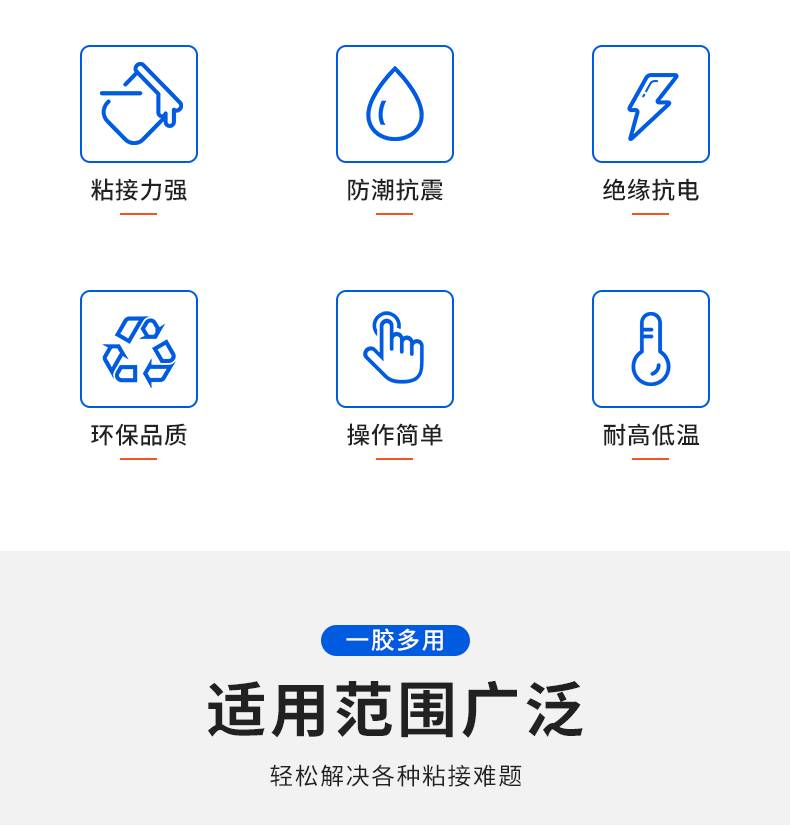 粘接力强

防潮抗震

绝缘抗电

环保品质

操作简单

耐高低温

一胶多用

适用范围广泛

轻松解决各种粘接难题