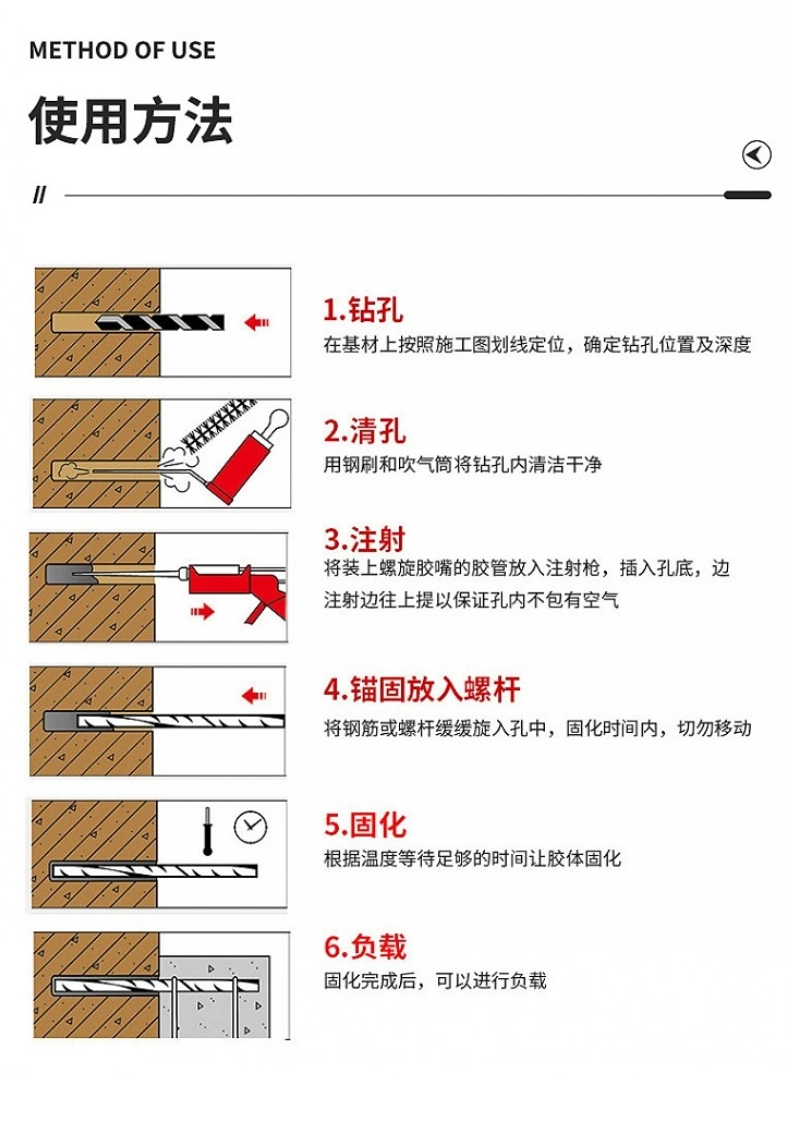 METHOD OF USE

使用方法

//

1.钻孔

在基材上按照施工图划线定位，确定钻孔位置及深度

2.清孔

用钢刷和吹气筒将钻孔内清洁干净

3.注射

将装上螺旋胶嘴的胶管放入注射枪，插入孔底，边注射边往上提以保证孔内不包有空气

4.锚固放入螺杆

将钢筋或螺杆缓缓旋入孔中，固化时间内，切勿移动

5.固化

根据温度等待足够的时间让胶体固化

6.负载

固化完成后，可以进行负载