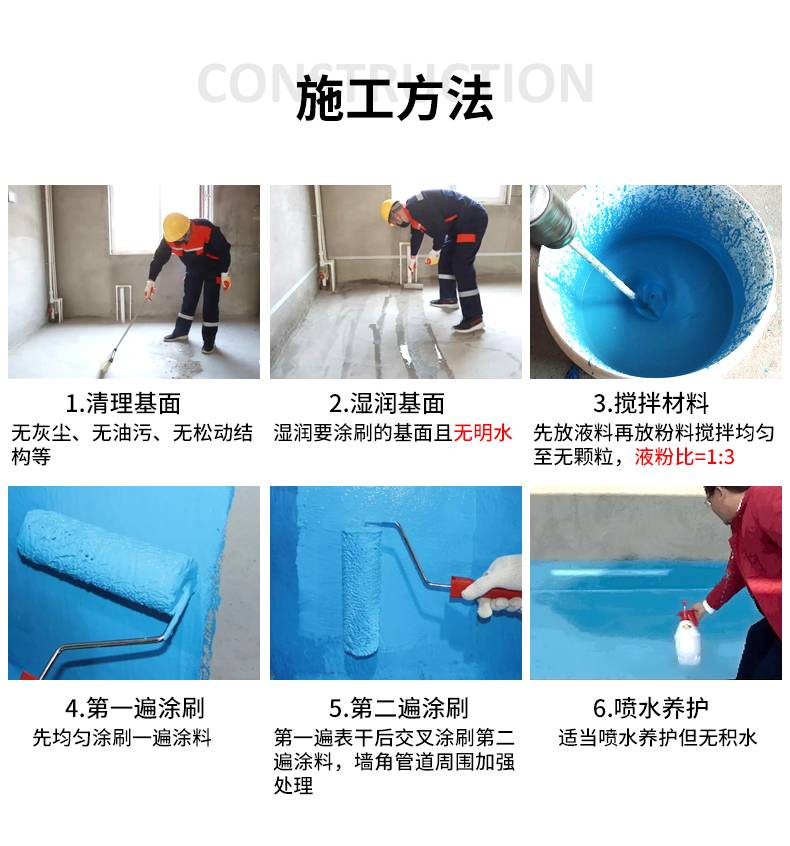 CONSTRUCTION
施工方法

1.清理基面
无灰尘、无油污、无松动结构等

2.湿润基面
湿润要涂刷的基面且无明水

3.搅拌材料
先放液料再放粉料搅拌均匀至无颗粒，液粉比=1:3

4.第一遍涂刷
先均匀涂刷一遍涂料

5.第二遍涂刷
第一遍表干后交叉涂刷第二遍涂料，墙角管道周围加强处理

6.喷水养护
适当喷水养护但无积水