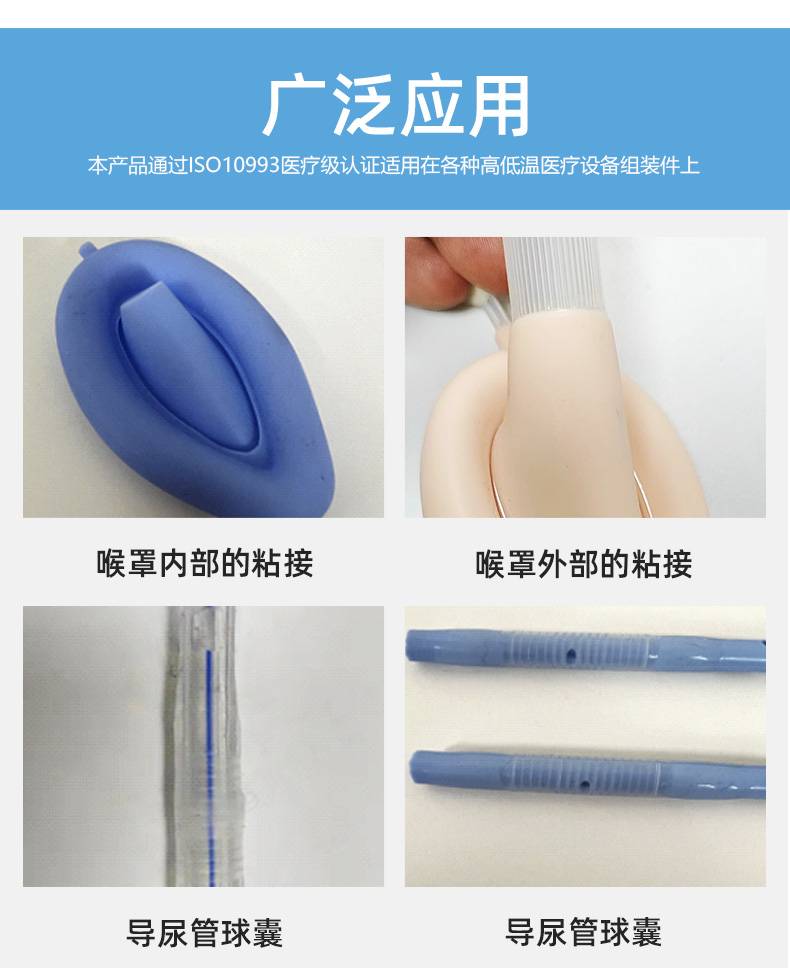 广泛应用

本产品通过ISO10993医疗级认证适用在各种高低温医疗设备组装件上

喉罩内部的粘接

喉罩外部的粘接

导尿管球囊

导尿管球囊