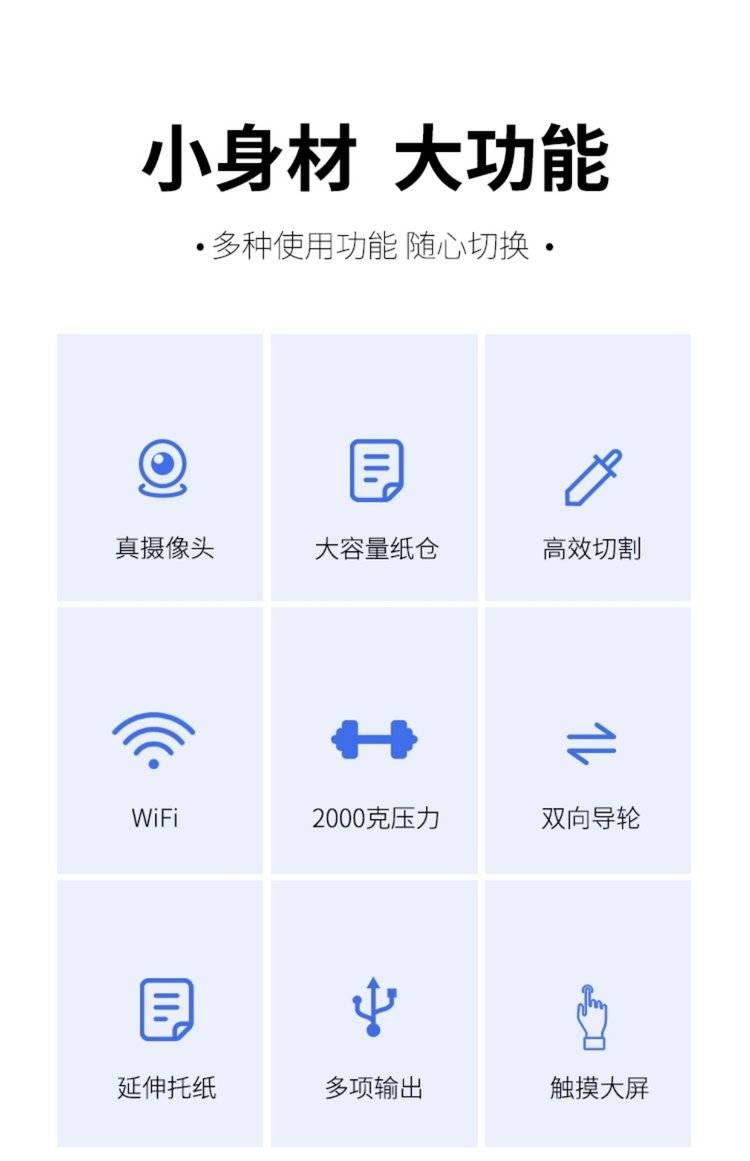 小身材 大功能

• 多种使用功能 随心切换 •

真摄像头

大容量纸仓

高效切割

WiFi

2000克压力

双向导轮

延伸托纸

多项输出

触摸大屏