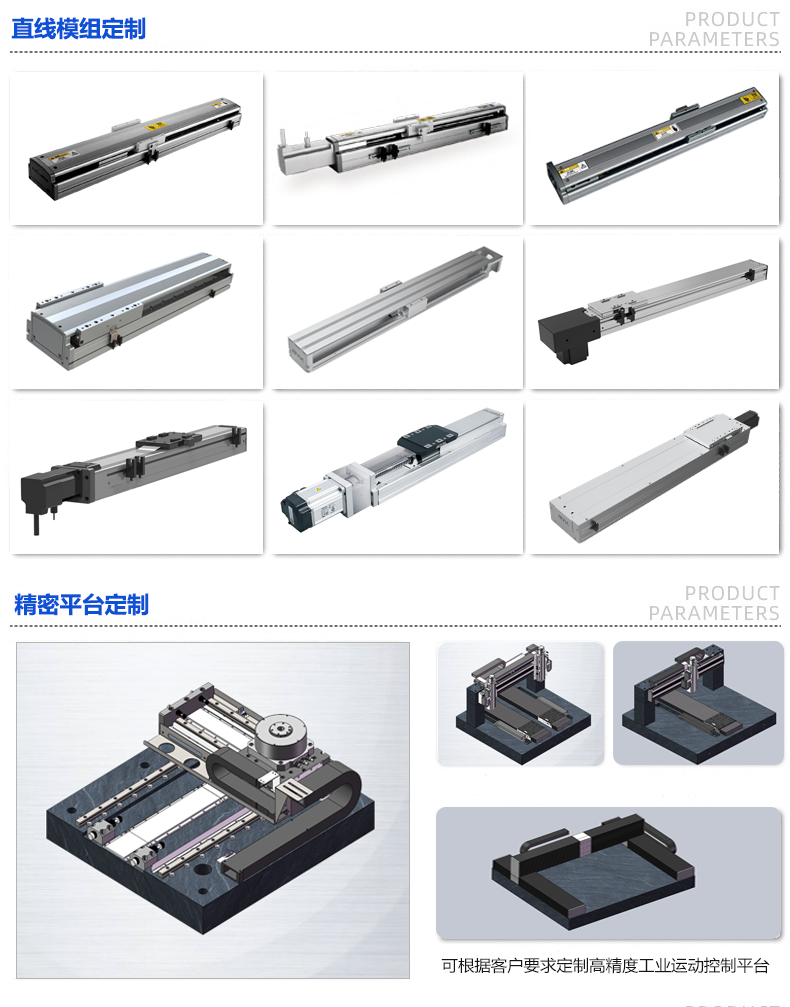 直线模组定制

PRODUCT PARAMETERS

精密平台定制

PRODUCT PARAMETERS

可根据客户要求定制高精度工业运动控制平台