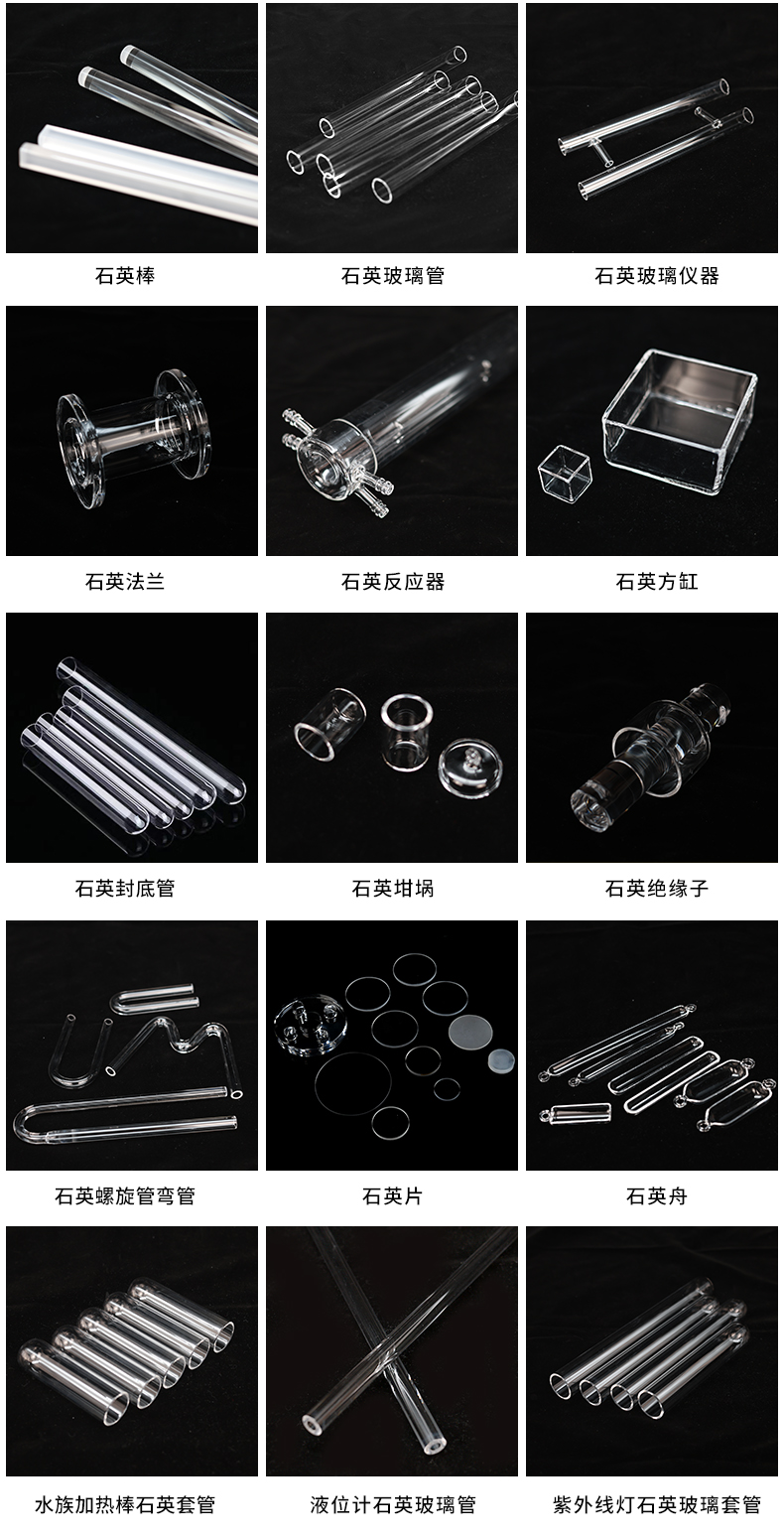 石英棒

石英玻璃管

石英玻璃仪器

石英法兰

石英反应器

石英方缸

石英封底管

石英坩埚

石英绝缘子

石英螺旋管弯管

石英片

石英舟

水族加热棒石英套管

液位计石英玻璃管

紫外线灯石英玻璃套管