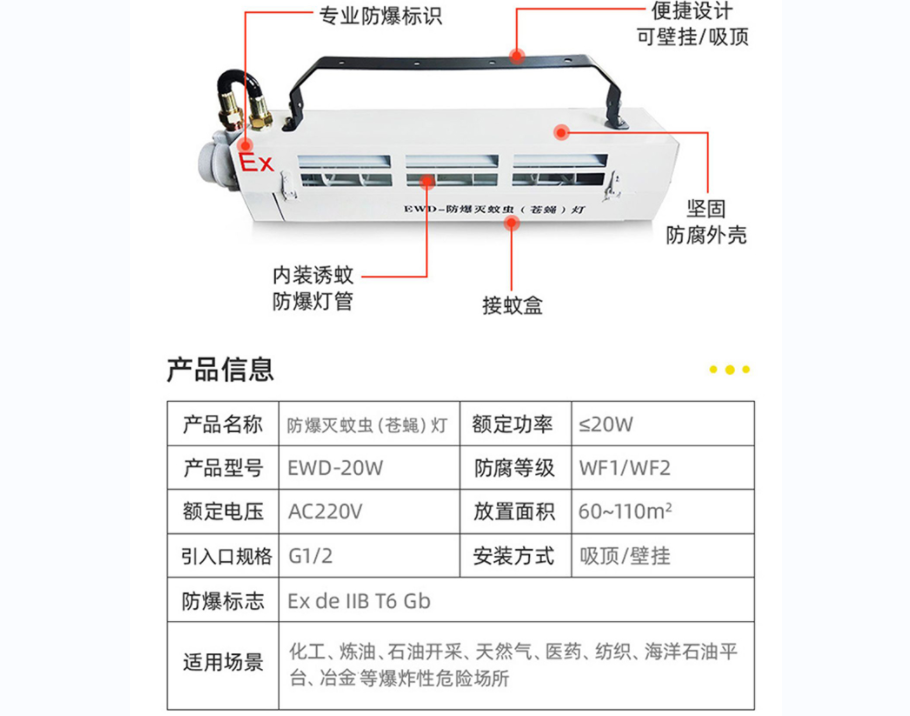 专业防爆标识

便捷设计
可壁挂/吸顶

Ex

EWD-防爆灭蚊虫（苍蝇）灯

坚固
防腐外壳

内装诱蚊
防爆灯管

接蚊盒

产品信息

| 产品名称 | 防爆灭蚊虫（苍蝇）灯 | 额定功率 | ≤20W |
|---|---|---|---|
| 产品型号 | EWD-20W | 防腐等级 | WF1/WF2 |
| 额定电压 | AC220V | 放置面积 | 60~110m² |
| 引入口规格 | G1/2 | 安装方式 | 吸顶/壁挂 |
| 防爆标志 | Ex de IIB T6 Gb | | |
| 适用场景 | 化工、炼油、石油开采、天然气、医药、纺织、海洋石油平台、冶金 等爆炸性危险场所 | | |