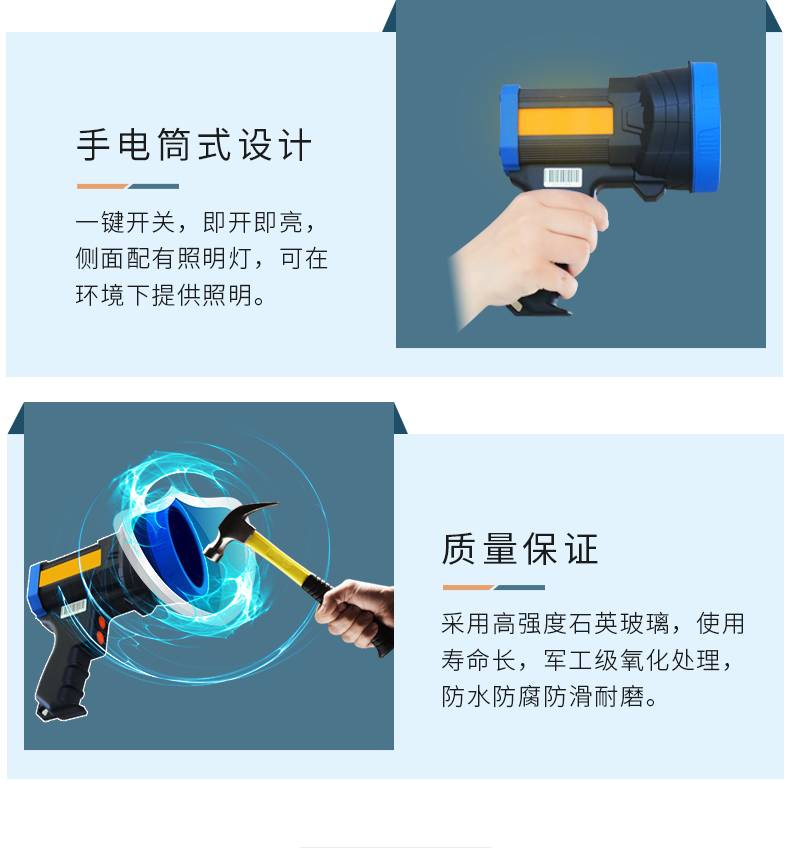 手电筒式设计

一键开关，即开即亮，侧面配有照明灯，可在环境下提供照明。

质量保证

采用高强度石英玻璃，使用寿命长，军工级氧化处理，防水防腐防滑耐磨。