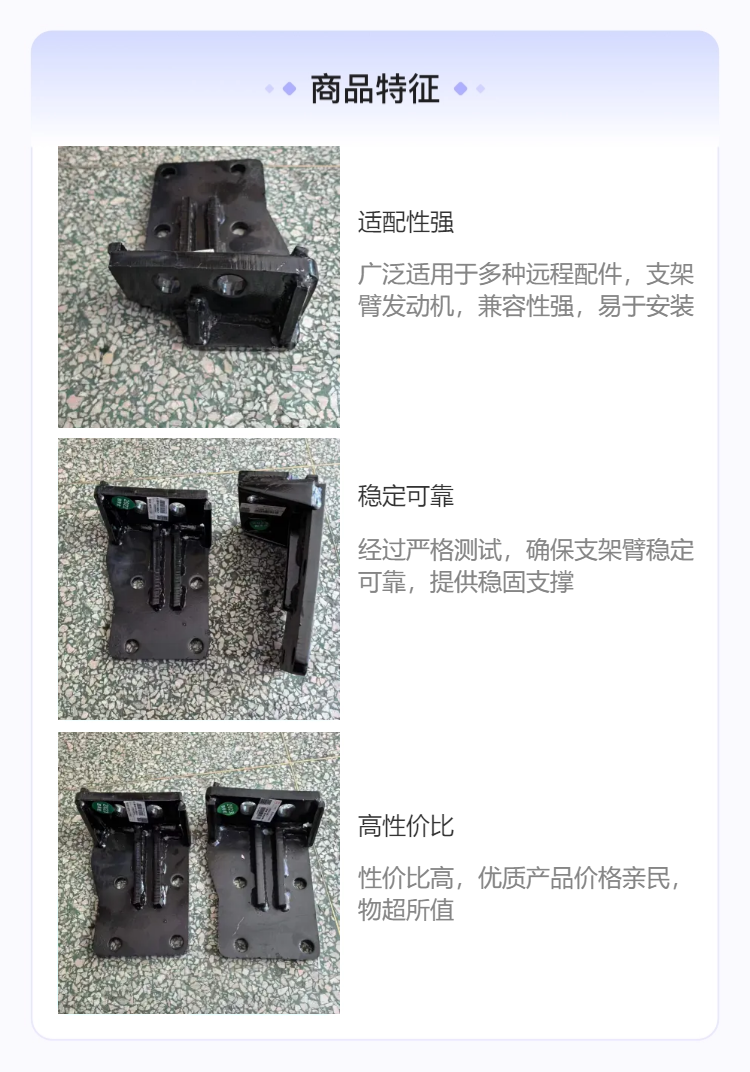 商品特征

适配性强

广泛适用于多种远程配件，支架臂发动机，兼容性强，易于安装

稳定可靠

经过严格测试，确保支架臂稳定可靠，提供稳固支撑

高性价比

性价比高，优质产品价格亲民，物超所值