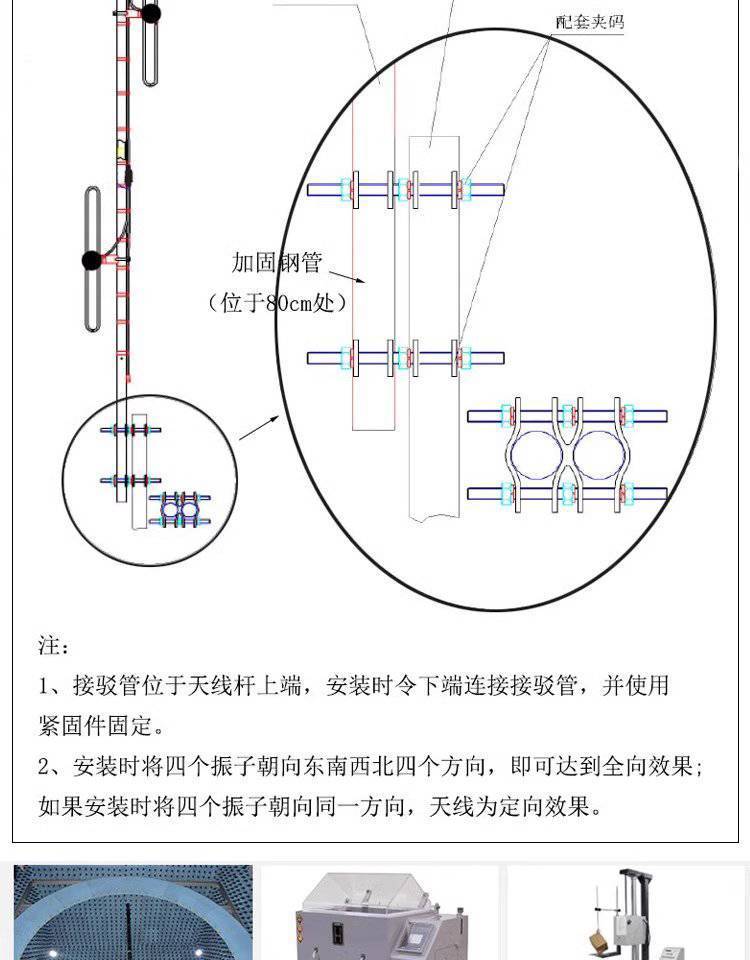 配套夹码

加固钢管
（位于80cm处）

注：

1、接驳管位于天线杆上端，安装时令下端连接接驳管，并使用紧固件固定。

2、安装时将四个振子朝向东南西北四个方向，即可达到全向效果；如果安装时将四个振子朝向同一方向，天线为定向效果。