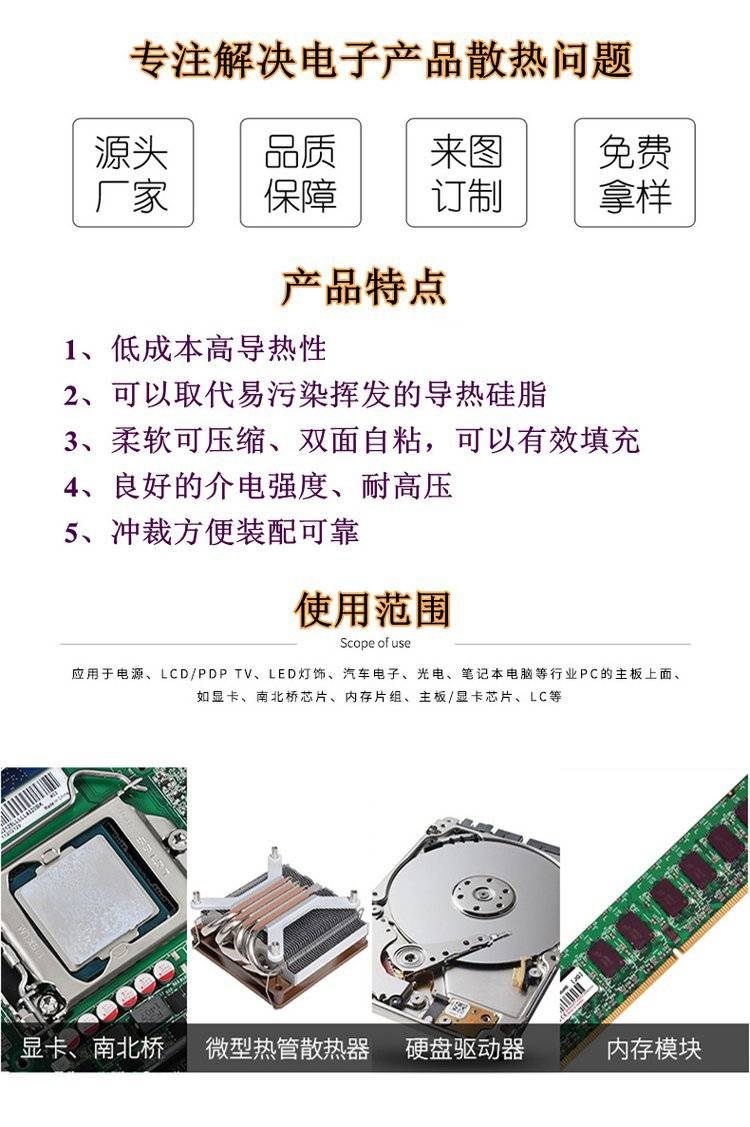 专注解决电子产品散热问题

源头厂家

品质保障

来图订制

免费拿样

产品特点

1、低成本高导热性
2、可以取代易污染挥发的导热硅脂
3、柔软可压缩、双面自粘，可以有效填充
4、良好的介电强度、耐高压
5、冲裁方便装配可靠

使用范围
Scope of use

应用于电源、LCD/PDP TV、LED灯饰、汽车电子、光电、笔记本电脑等行业PC的主板上面、如显卡、南北桥芯片、内存片组、主板/显卡芯片、LC等

显卡、南北桥

微型热管散热器

硬盘驱动器

内存模块