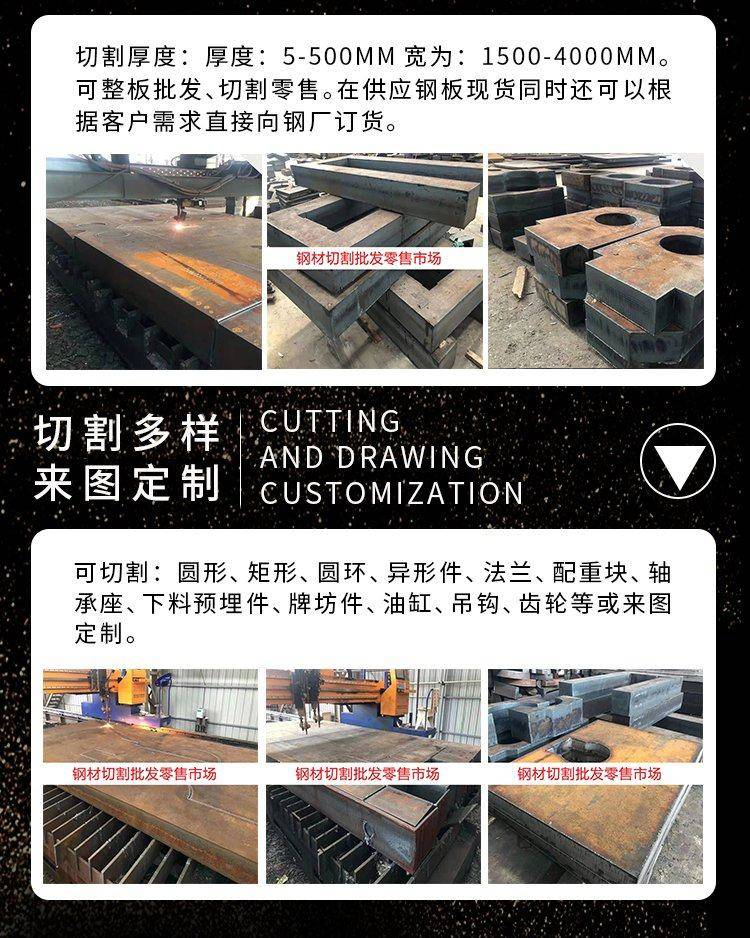 切割厚度：厚度：5-500MM 宽为：1500-4000MM。可整板批发、切割零售。在供应钢板现货同时还可以根据客户需求直接向钢厂订货。

钢材切割批发零售市场

切割多样
来图定制

CUTTING
AND DRAWING
CUSTOMIZATION

可切割：圆形、矩形、圆环、异形件、法兰、配重块、轴承座、下料预埋件、牌坊件、油缸、吊钩、齿轮等或来图定制。

钢材切割批发零售市场

钢材切割批发零售市场

钢材切割批发零售市场