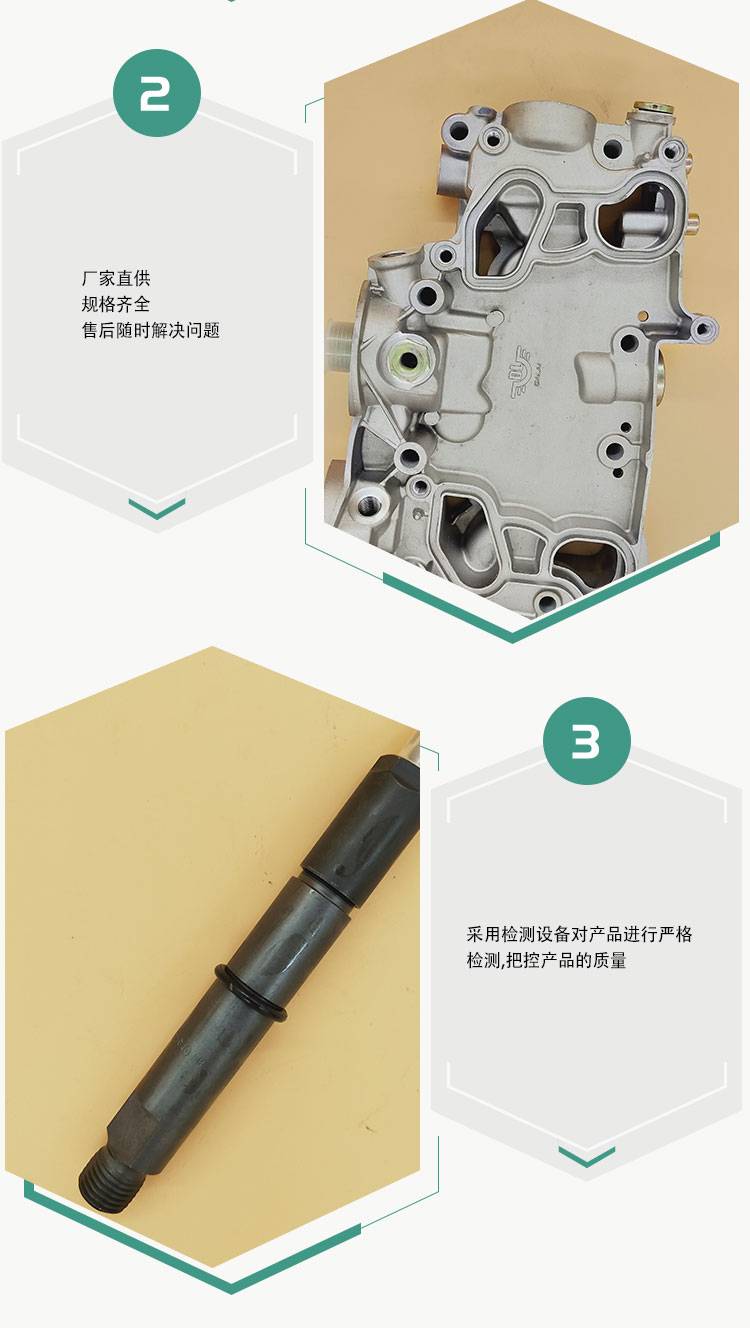 2

厂家直供
规格齐全
售后随时解决问题

3

采用检测设备对产品进行严格检测,把控产品的质量