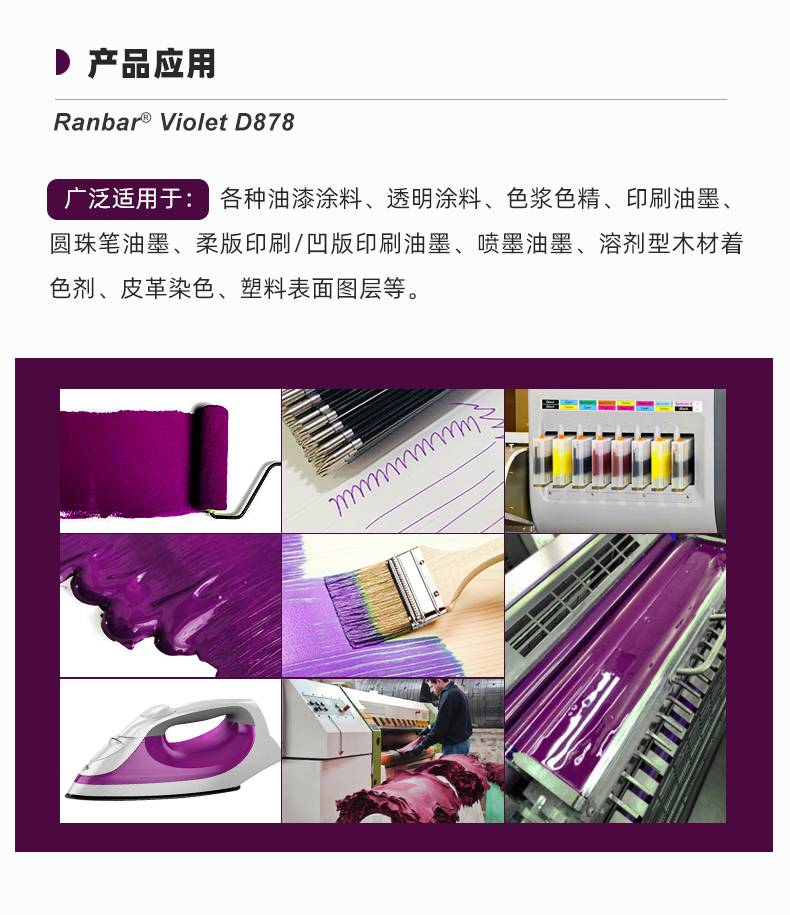 产品应用

Ranbar® Violet D878

广泛适用于：各种油漆涂料、透明涂料、色浆色精、印刷油墨、圆珠笔油墨、柔版印刷/凹版印刷油墨、喷墨油墨、溶剂型木材着色剂、皮革染色、塑料表面图层等。