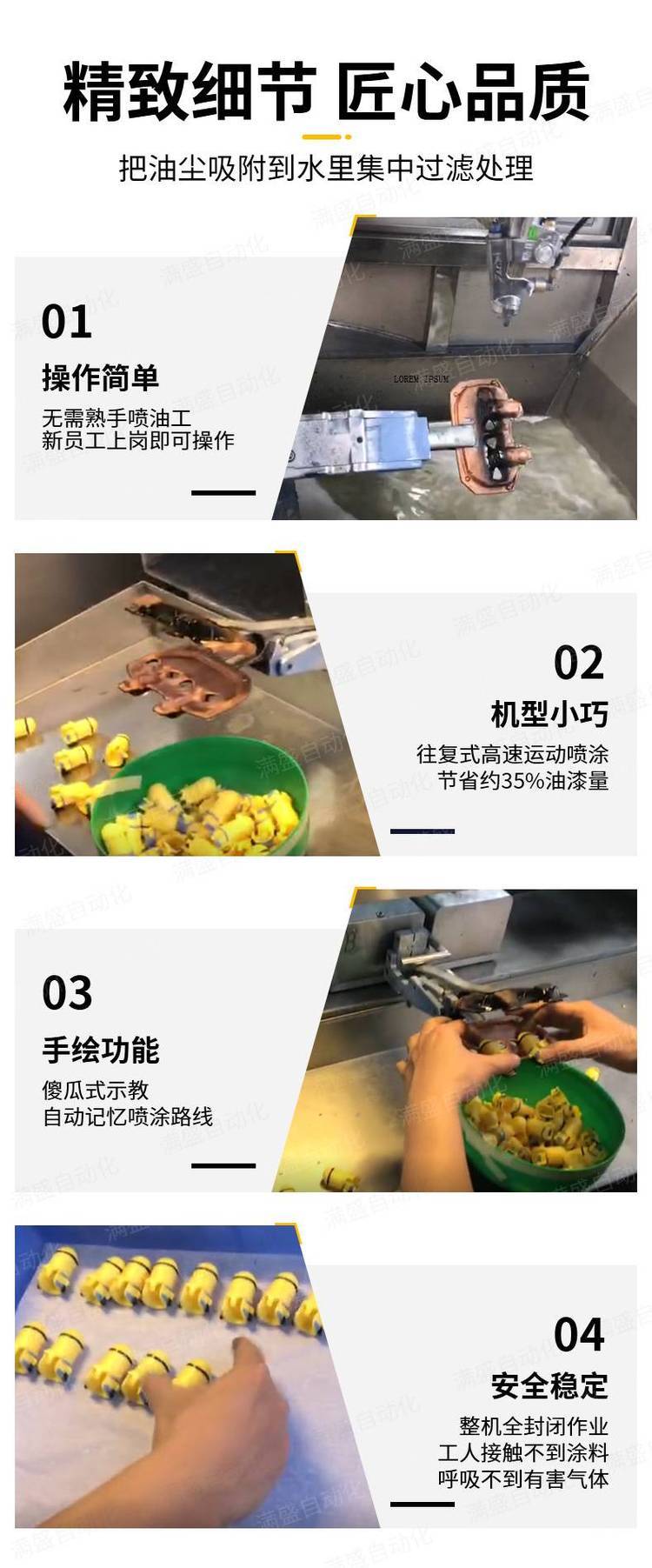 精致细节 匠心品质

把油尘吸附到水里集中过滤处理

01
操作简单
无需熟手喷油工
新员工上岗即可操作

LOREM IPSUM

02
机型小巧
往复式高速运动喷涂
节省约35%油漆量

03
手绘功能
傻瓜式示教
自动记忆喷涂路线

04
安全稳定
整机全封闭作业
工人接触不到涂料
呼吸不到有害气体

满盛自动化