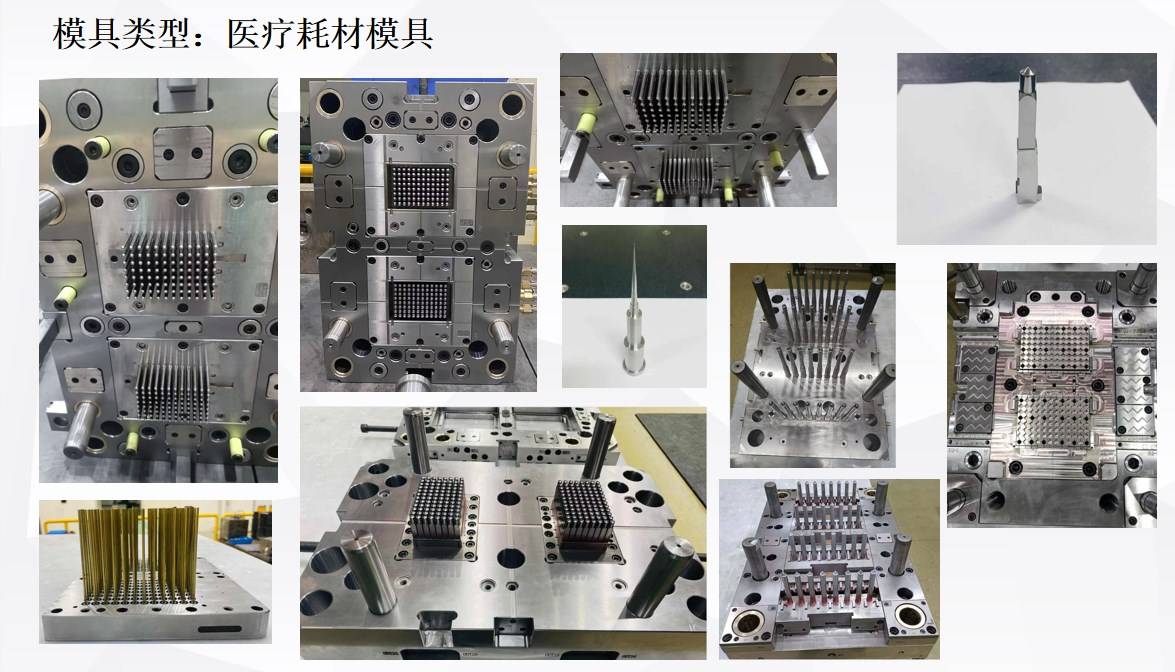 模具类型：医疗耗材模具