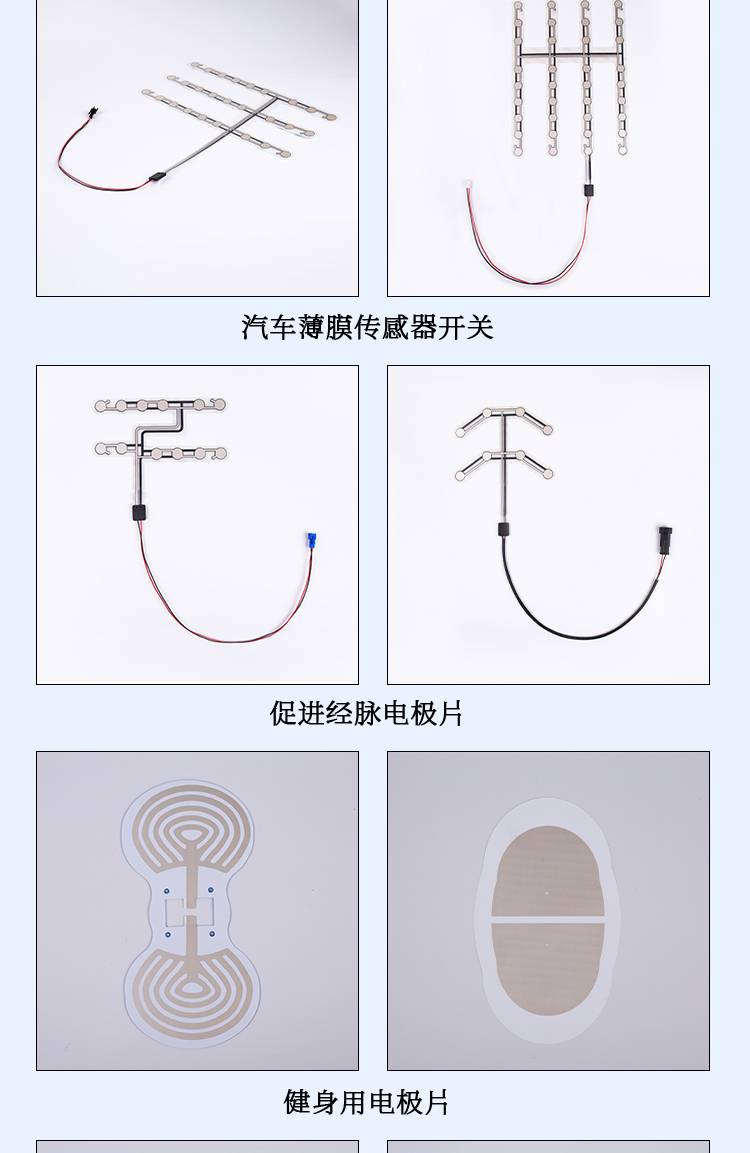 汽车薄膜传感器开关

促进经脉电极片

健身用电极片