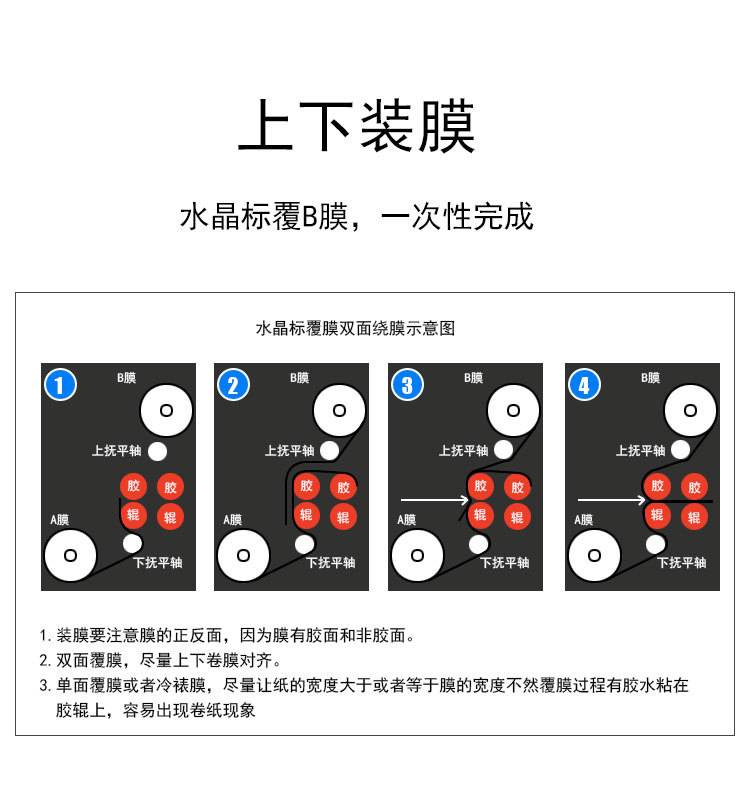 上下装膜

水晶标覆B膜，一次性完成

水晶标覆膜双面绕膜示意图

1
B膜
上抚平轴
胶 胶
辊 辊
A膜
下抚平轴

2
B膜
上抚平轴
胶 胶
辊 辊
A膜
下抚平轴

3
B膜
上抚平轴
胶 胶
辊 辊
A膜
下抚平轴

4
B膜
上抚平轴
胶 胶
辊 辊
A膜
下抚平轴

1. 装膜要注意膜的正反面，因为膜有胶面和非胶面。
2. 双面覆膜，尽量上下卷膜对齐。
3. 单面覆膜或者冷裱膜，尽量让纸的宽度大于或者等于膜的宽度不然覆膜过程有胶水粘在胶辊上，容易出现卷纸现象