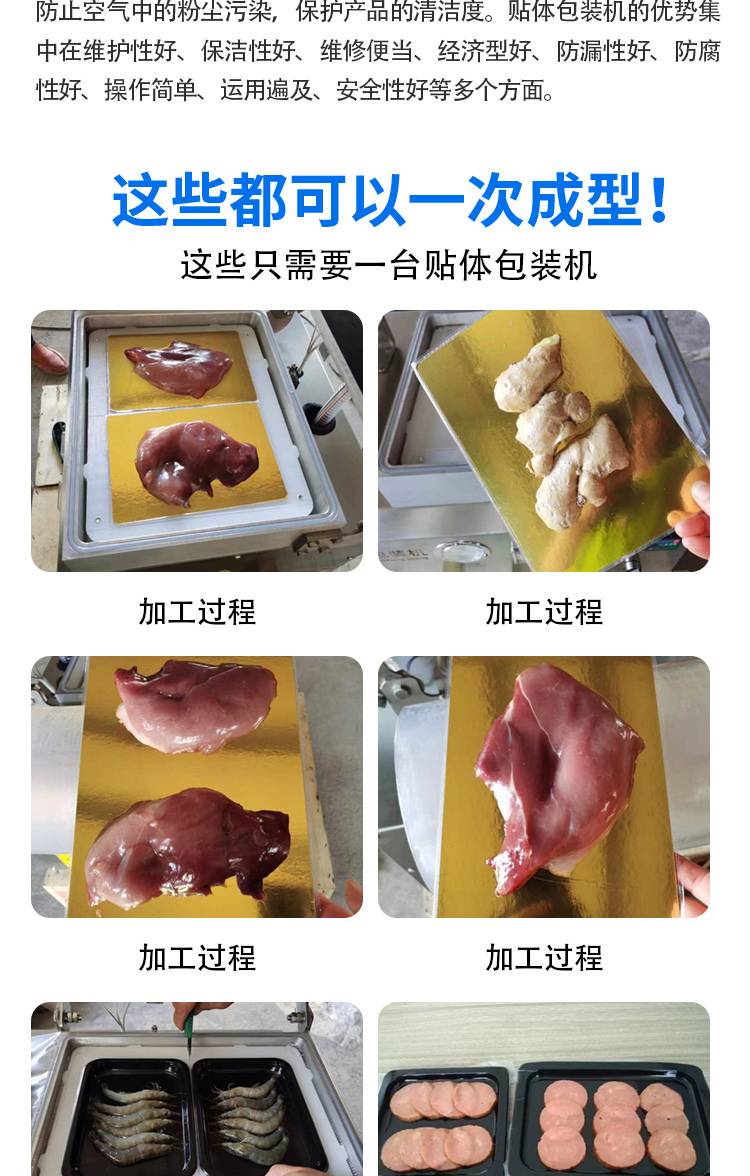 防止空气中的粉尘污染，保护产品的清洁度。贴体包装机的优势集中在维护性好、保洁性好、维修便当、经济型好、防漏性好、防腐性好、操作简单、运用遍及、安全性好等多个方面。

这些都可以一次成型！

这些只需要一台贴体包装机

加工过程

加工过程

加工过程

加工过程