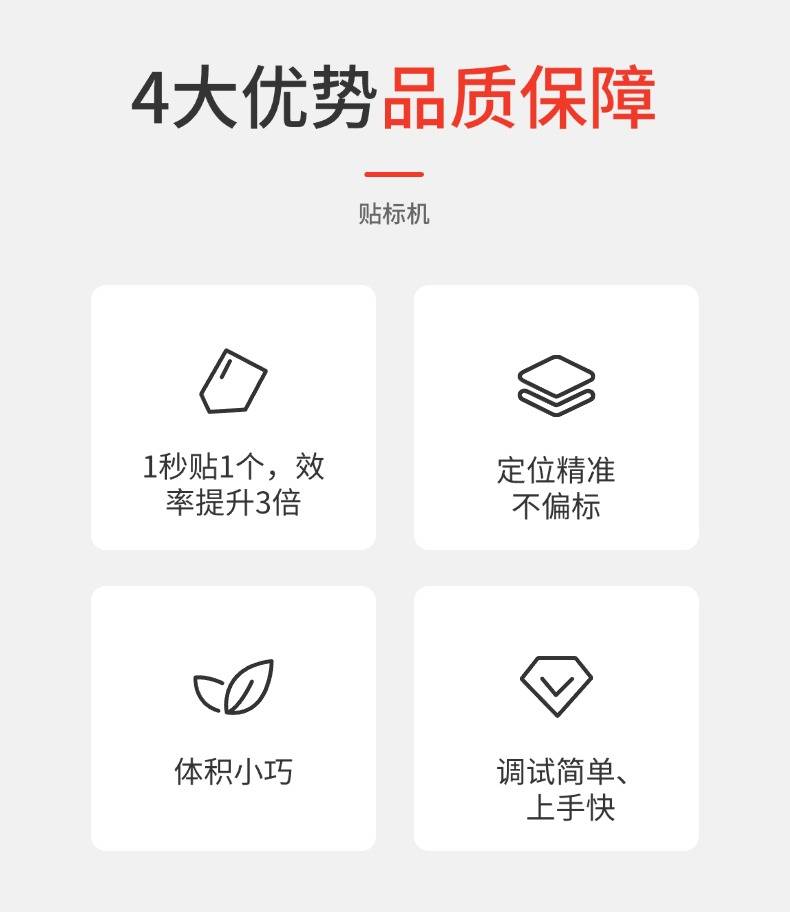 4大优势品质保障

贴标机

1秒贴1个，效率提升3倍

定位精准
不偏标

体积小巧

调试简单、
上手快