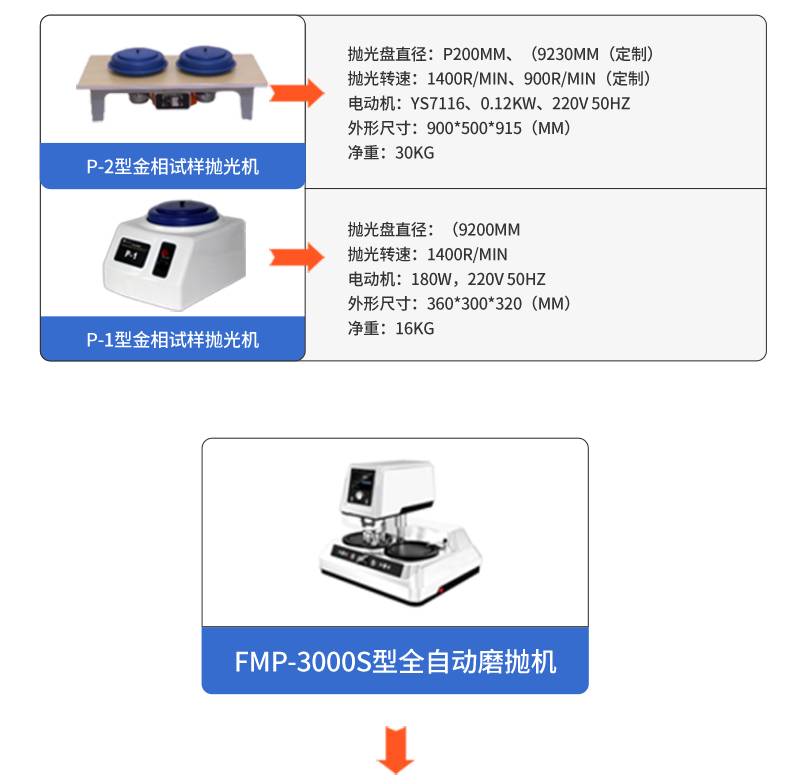 P-2型金相试样抛光机

抛光盘直径：P200MM、（9230MM（定制）
抛光转速：1400R/MIN、900R/MIN（定制）
电动机：YS7116、0.12KW、220V 50HZ
外形尺寸：900*500*915（MM）
净重：30KG

P-1

P-1型金相试样抛光机

抛光盘直径：（9200MM
抛光转速：1400R/MIN
电动机：180W，220V 50HZ
外形尺寸：360*300*320（MM）
净重：16KG

FMP-3000S型全自动磨抛机