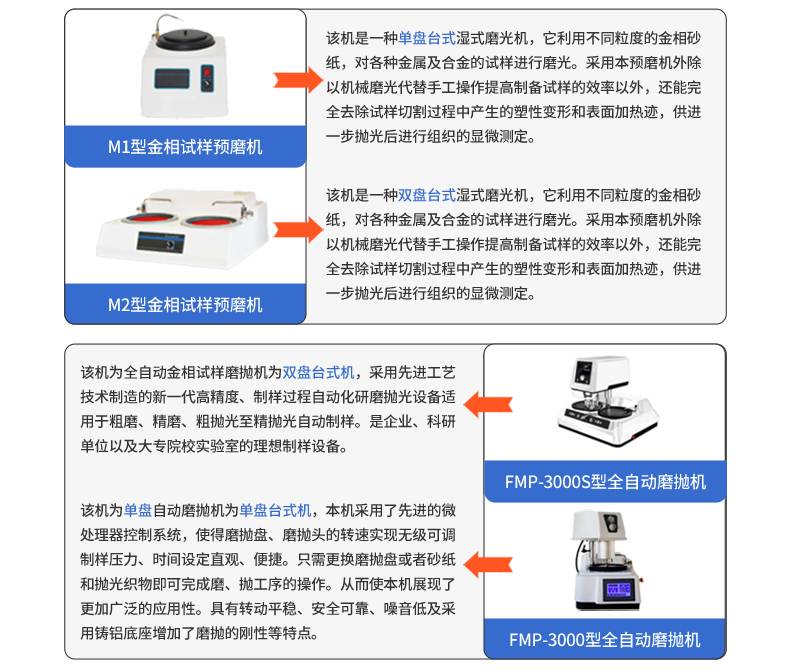 M1型金相试样预磨机

该机是一种单盘台式湿式磨光机，它利用不同粒度的金相砂纸，对各种金属及合金的试样进行磨光。采用本预磨机外除以机械磨光代替手工操作提高制备试样的效率以外，还能完全去除试样切割过程中产生的塑性变形和表面加热迹，供进一步抛光后进行组织的显微测定。

M2型金相试样预磨机

该机是一种双盘台式湿式磨光机，它利用不同粒度的金相砂纸，对各种金属及合金的试样进行磨光。采用本预磨机外除以机械磨光代替手工操作提高制备试样的效率以外，还能完全去除试样切割过程中产生的塑性变形和表面加热迹，供进一步抛光后进行组织的显微测定。

该机为全自动金相试样磨抛机为双盘台式机，采用先进工艺技术制造的新一代高精度、制样过程自动化研磨抛光设备适用于粗磨、精磨、粗抛光至精抛光自动制样。是企业、科研单位以及大专院校实验室的理想制样设备。

FMP-3000S型全自动磨抛机

该机为单盘自动磨抛机为单盘台式机，本机采用了先进的微处理器控制系统，使得磨抛盘、磨抛头的转速实现无级可调制样压力、时间设定直观、便捷。只需更换磨抛盘或者砂纸和抛光织物即可完成磨、抛工序的操作。从而使本机展现了更加广泛的应用性。具有转动平稳、安全可靠、噪音低及采用铸铝底座增加了磨抛的刚性等特点。

FMP-3000型全自动磨抛机