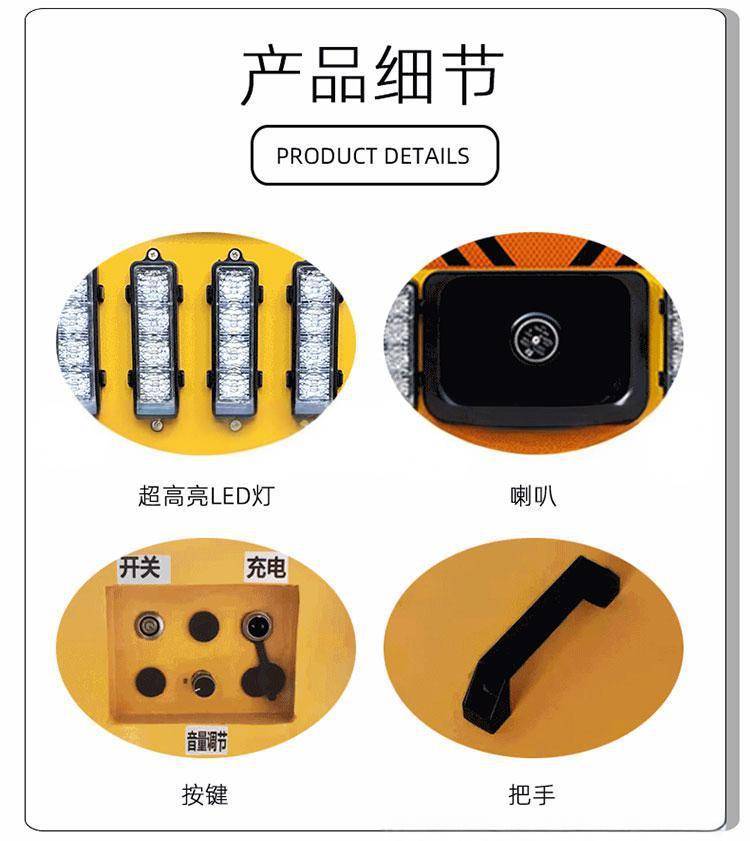 产品细节

PRODUCT DETAILS

超高亮LED灯

喇叭

开关

充电

音量调节

按键

把手