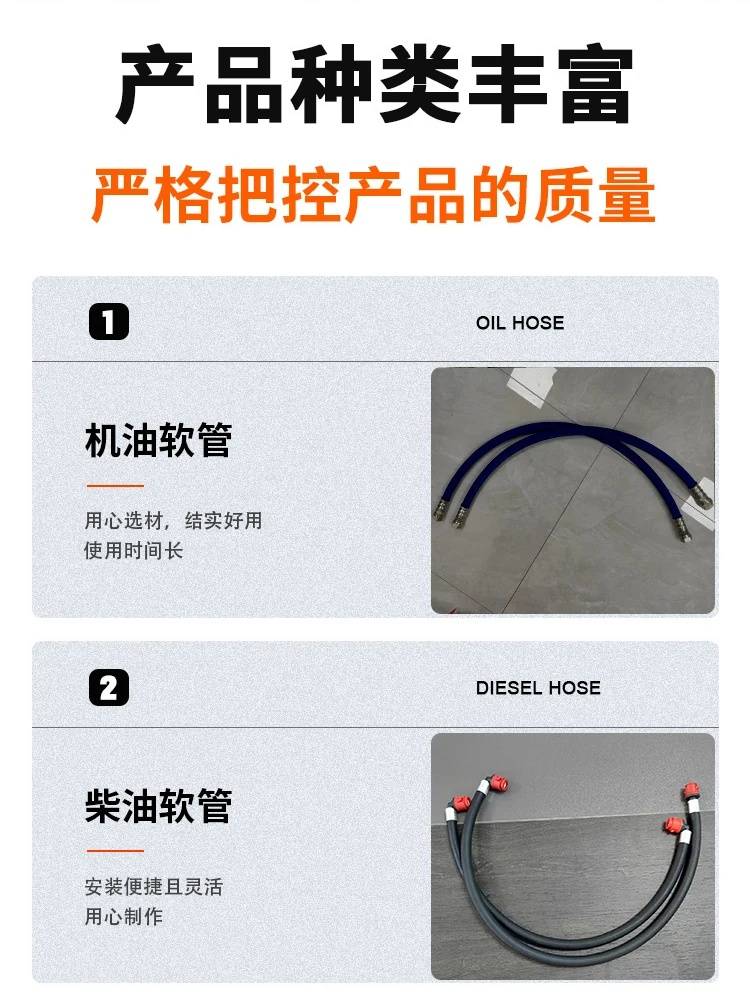 产品种类丰富

严格把控产品的质量

1

OIL HOSE

机油软管

用心选材，结实好用
使用时间长

2

DIESEL HOSE

柴油软管

安装便捷且灵活
用心制作