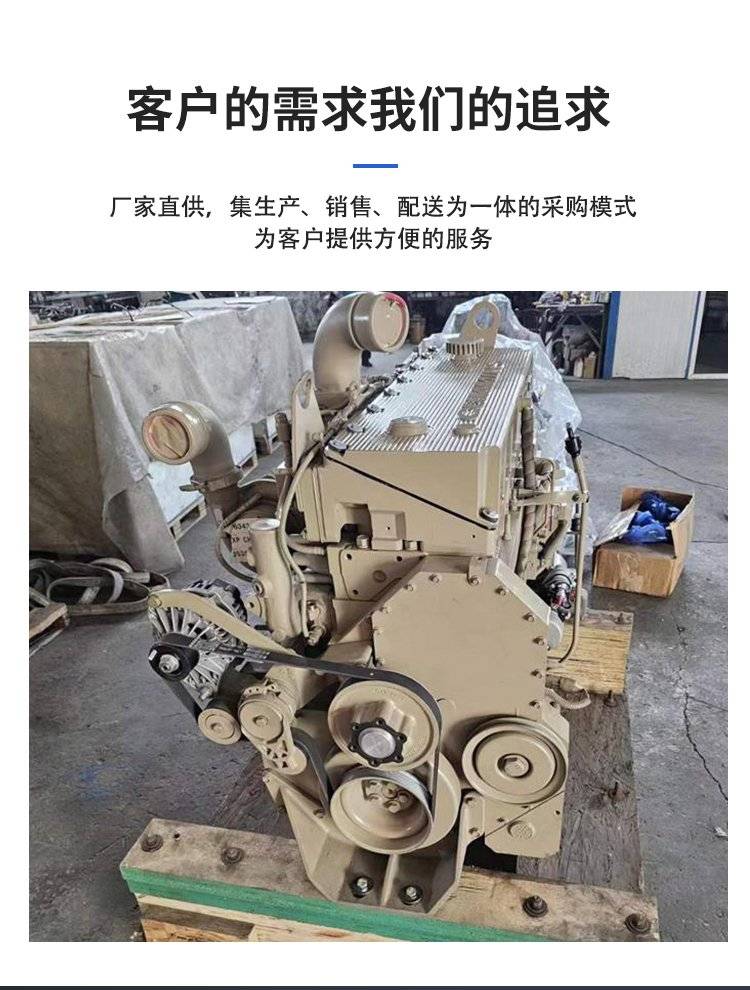 客户的需求我们的追求

厂家直供，集生产、销售、配送为一体的采购模式
为客户提供方便的服务