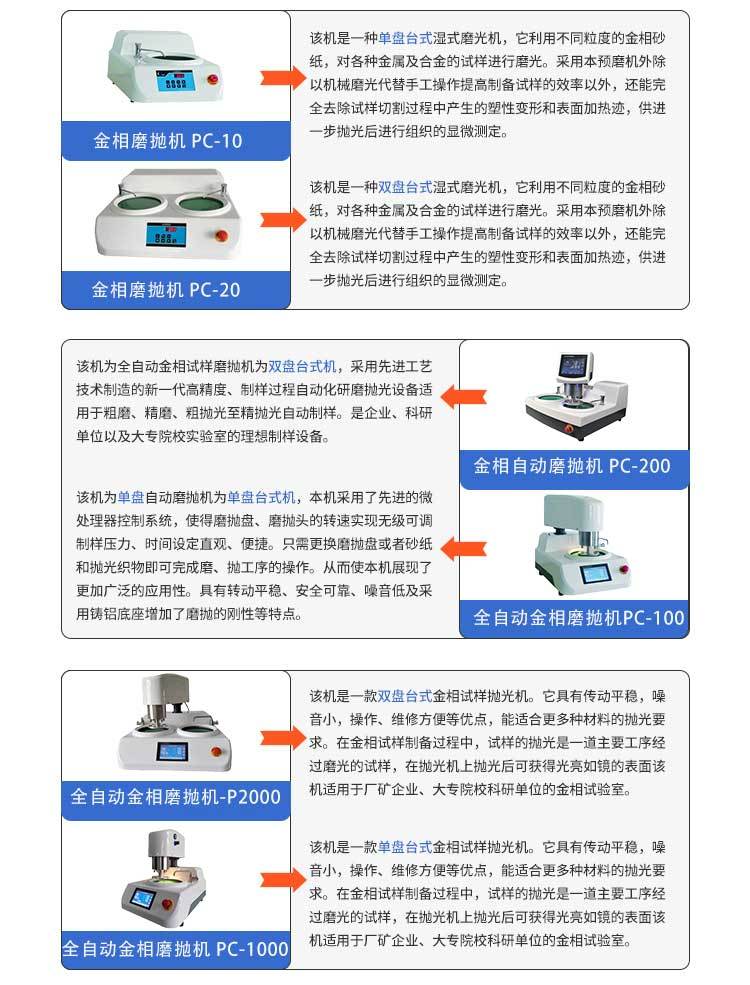 金相磨抛机 PC-10

该机是一种单盘台式湿式磨光机，它利用不同粒度的金相砂纸，对各种金属及合金的试样进行磨光。采用本预磨机外除以机械磨光代替手工操作提高制备试样的效率以外，还能完全去除试样切割过程中产生的塑性变形和表面加热迹，供进一步抛光后进行组织的显微测定。

金相磨抛机 PC-20

该机是一种双盘台式湿式磨光机，它利用不同粒度的金相砂纸，对各种金属及合金的试样进行磨光。采用本预磨机外除以机械磨光代替手工操作提高制备试样的效率以外，还能完全去除试样切割过程中产生的塑性变形和表面加热迹，供进一步抛光后进行组织的显微测定。

该机为全自动金相试样磨抛机为双盘台式机，采用先进工艺技术制造的新一代高精度、制样过程自动化研磨抛光设备适用于粗磨、精磨、粗抛光至精抛光自动制样。是企业、科研单位以及大专院校实验室的理想制样设备。

金相自动磨抛机 PC-200

该机为单盘自动磨抛机为单盘台式机，本机采用了先进的微处理器控制系统，使得磨抛盘、磨抛头的转速实现无级可调制样压力、时间设定直观、便捷。只需更换磨抛盘或者砂纸和抛光织物即可完成磨、抛工序的操作。从而使本机展现了更加广泛的应用性。具有转动平稳、安全可靠、噪音低及采用铸铝底座增加了磨抛的刚性等特点。

全自动金相磨抛机PC-100

全自动金相磨抛机-P2000

该机是一款双盘台式金相试样抛光机。它具有传动平稳，噪音小，操作、维修方便等优点，能适合更多种材料的抛光要求。在金相试样制备过程中，试样的抛光是一道主要工序经过磨光的试样，在抛光机上抛光后可获得光亮如镜的表面该机适用于厂矿企业、大专院校科研单位的金相试验室。

全自动金相磨抛机 PC-1000

该机是一款单盘台式金相试样抛光机。它具有传动平稳，噪音小，操作、维修方便等优点，能适合更多种材料的抛光要求。在金相试样制备过程中，试样的抛光是一道主要工序经过磨光的试样，在抛光机上抛光后可获得光亮如镜的表面该机适用于厂矿企业、大专院校科研单位的金相试验室。