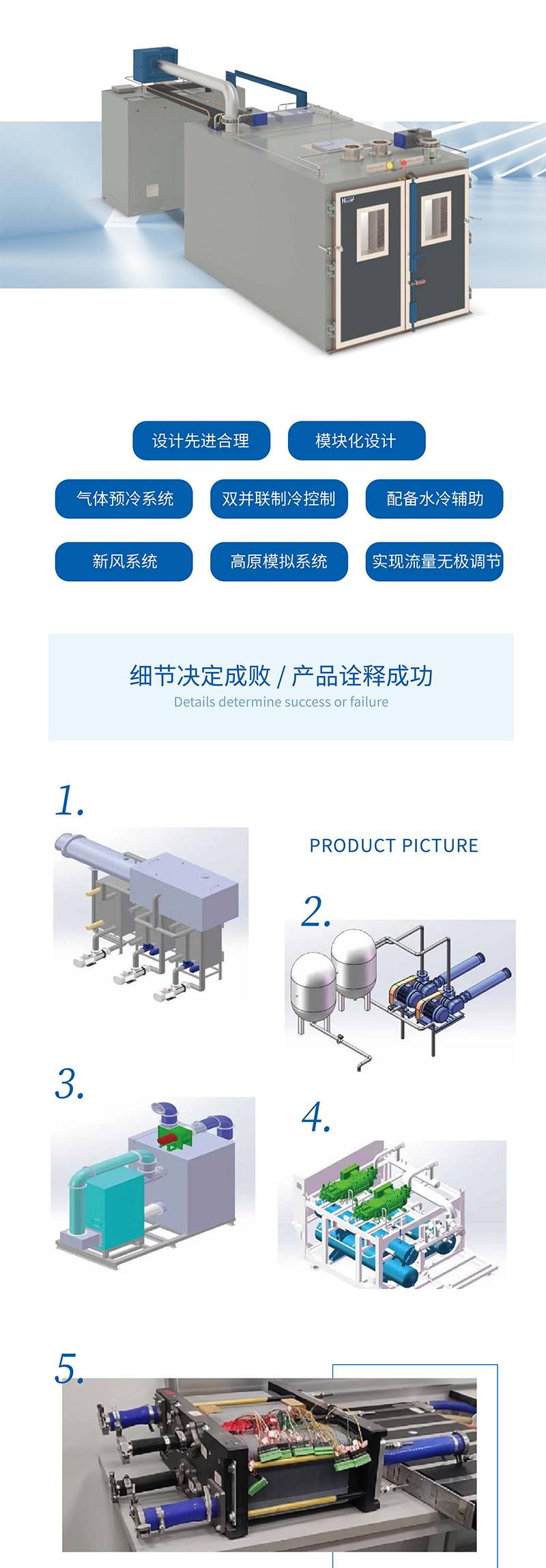 设计先进合理

模块化设计

气体预冷系统

双并联制冷控制

配备水冷辅助

新风系统

高原模拟系统

实现流量无极调节

细节决定成败 / 产品诠释成功

Details determine success or failure

1.

PRODUCT PICTURE

2.

3.

4.

5.