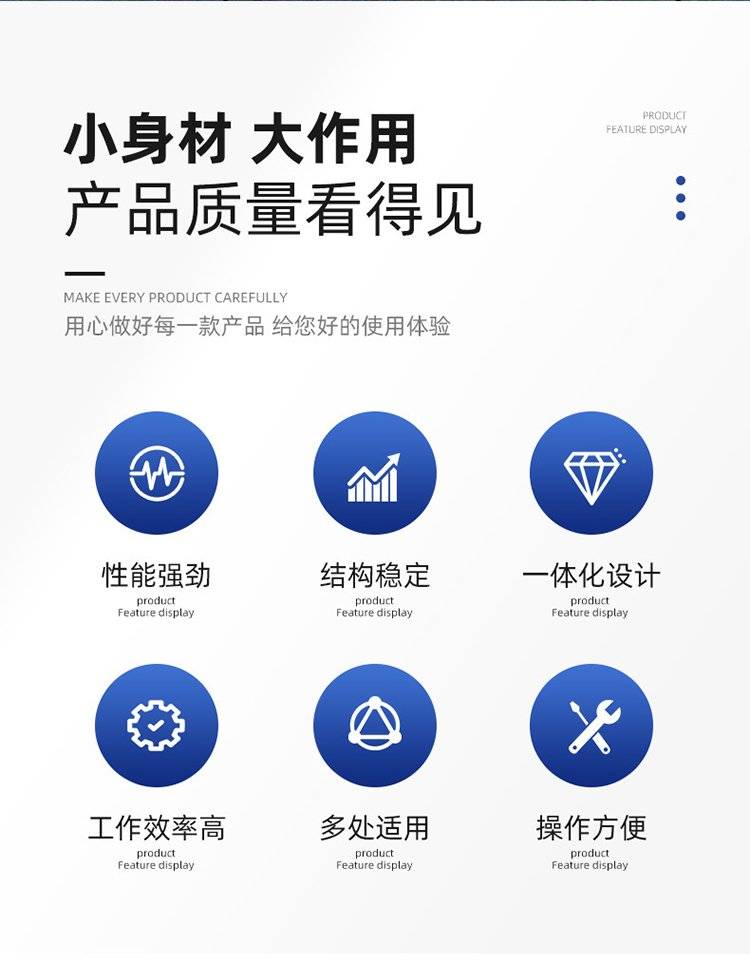 小身材 大作用
产品质量看得见

PRODUCT
FEATURE DISPLAY

MAKE EVERY PRODUCT CAREFULLY
用心做好每一款产品 给您好的使用体验

性能强劲
product
Feature display

结构稳定
product
Feature display

一体化设计
product
Feature display

工作效率高
product
Feature display

多处适用
product
Feature display

操作方便
product
Feature display