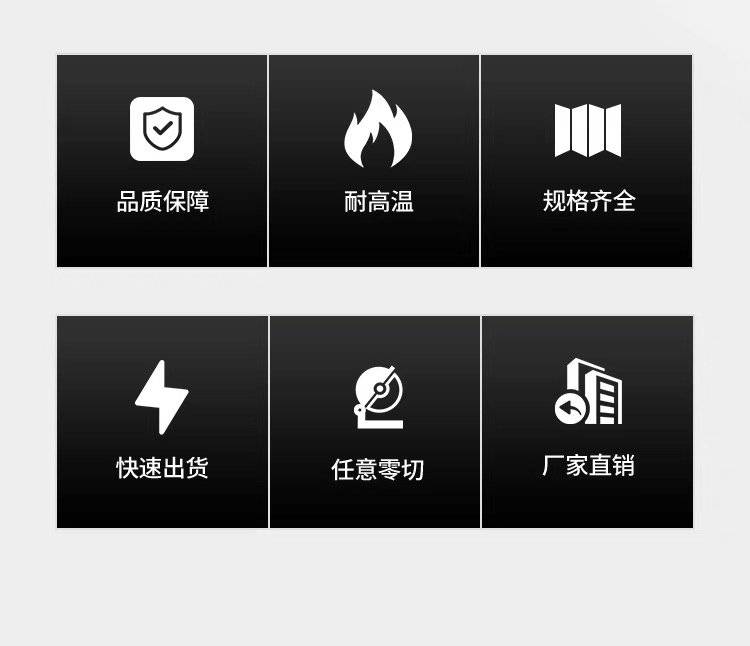 品质保障

耐高温

规格齐全

快速出货

任意零切

厂家直销