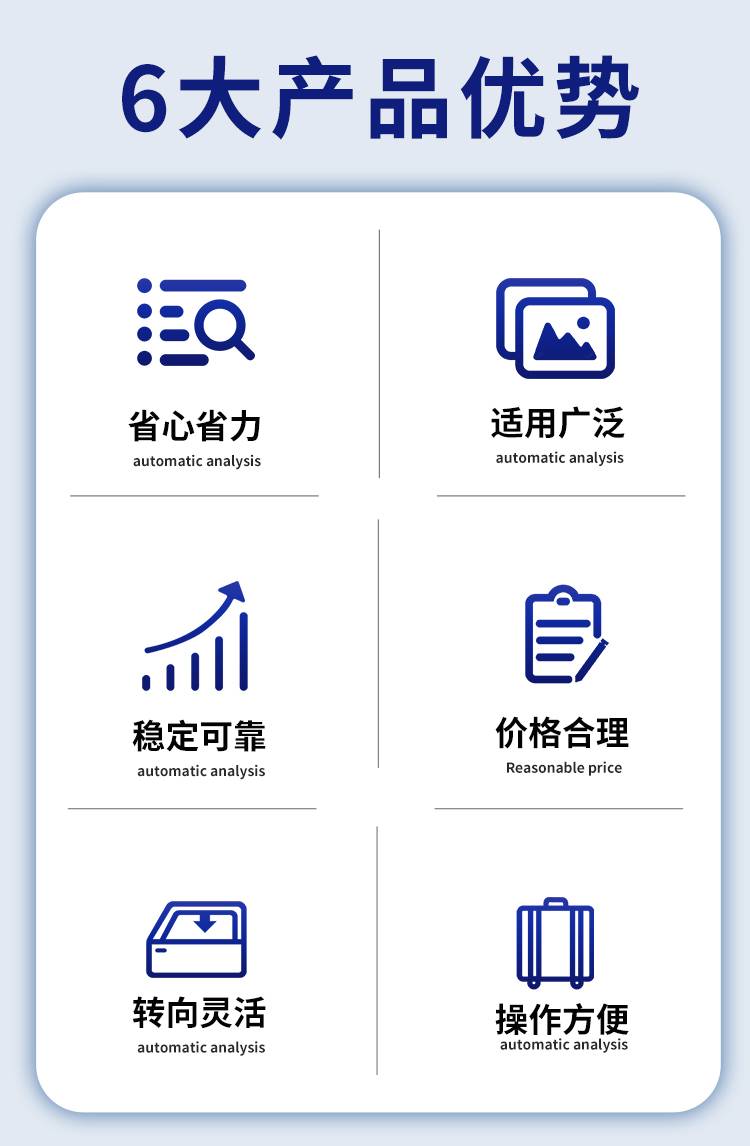 6大产品优势

省心省力
automatic analysis

适用广泛
automatic analysis

稳定可靠
automatic analysis

价格合理
Reasonable price

转向灵活
automatic analysis

操作方便
automatic analysis