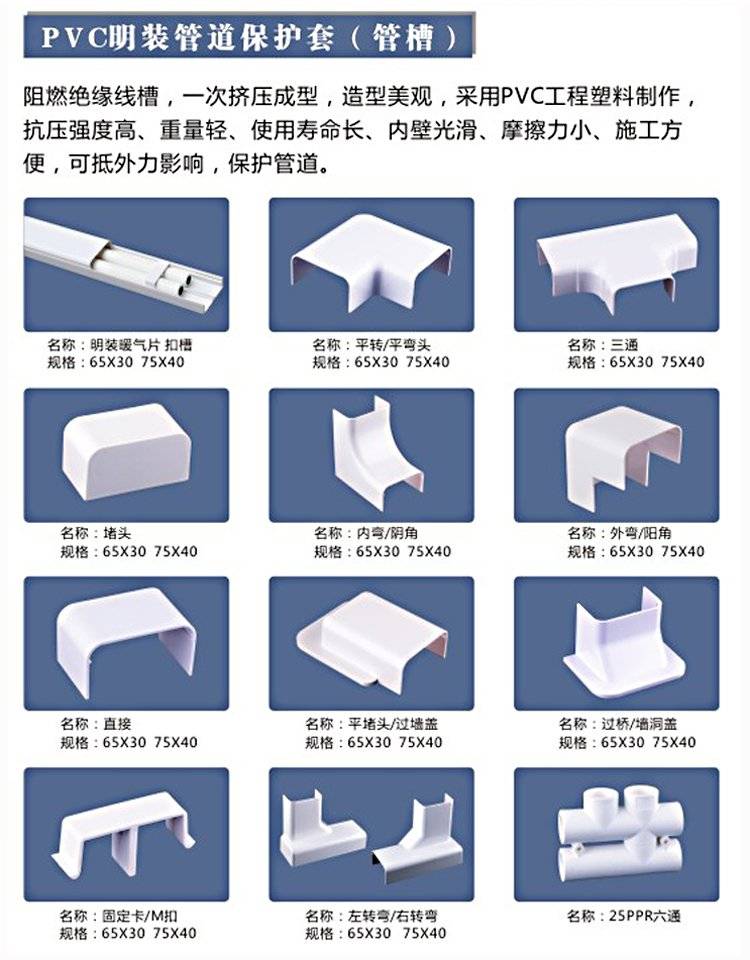 PVC明装管道保护套（管槽）

阻燃绝缘线槽，一次挤压成型，造型美观，采用PVC工程塑料制作，抗压强度高、重量轻、使用寿命长、内壁光滑、摩擦力小、施工方便，可抵外力影响，保护管道。

名称：明装暖气片 扣槽
规格：65X30 75X40

名称：平转/平弯头
规格：65X30 75X40

名称：三通
规格：65X30 75X40

名称：堵头
规格：65X30 75X40

名称：内弯/阴角
规格：65X30 75X40

名称：外弯/阳角
规格：65X30 75X40

名称：直接
规格：65X30 75X40

名称：平堵头/过墙盖
规格：65X30 75X40

名称：过桥/墙洞盖
规格：65X30 75X40

名称：固定卡/M扣
规格：65X30 75X40

名称：左转弯/右转弯
规格：65X30 75X40

名称：25PPR六通